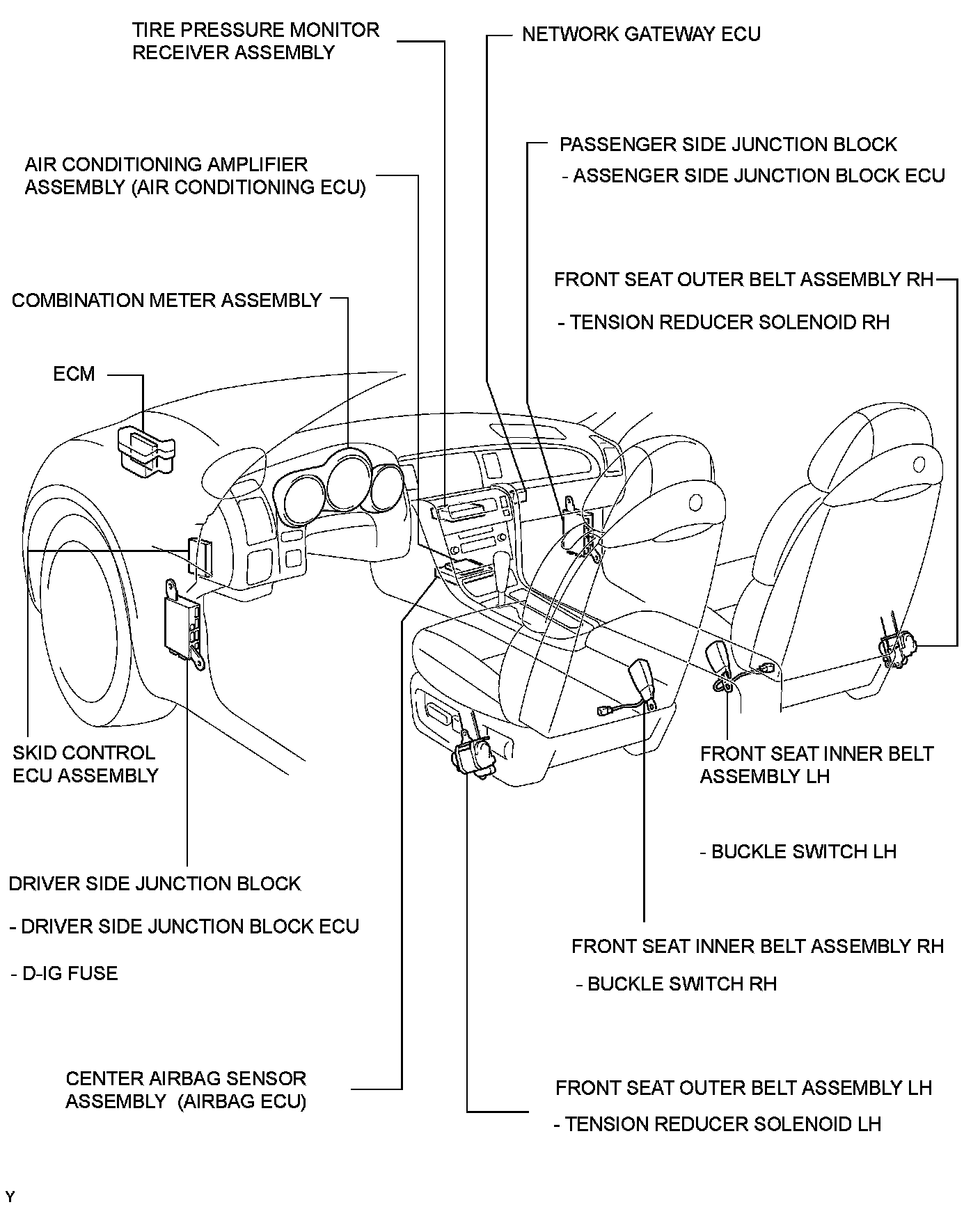 TIRE PRESSURE MONITOR RECEIVER ASSEMBLY

NETWORK GATEWAY ECU

PASSENGER SIDE JUNCTION BLOCK

- ASSENGER SIDE JUNCTION BLOCK ECU

AIR CONDITIONING AMPLIFIER ASSEMBLY (AIR CONDITIONING ECU)

FRONT SEAT OUTER BELT ASSEMBLY RH

- TENSION REDUCER SOLENOID RH

COMBINATION METER ASSEMBLY

ECM

SKID CONTROL ECU ASSEMBLY

FRONT SEAT INNER BELT ASSEMBLY LH

- BUCKLE SWITCH LH

DRIVER SIDE JUNCTION BLOCK

- DRIVER SIDE JUNCTION BLOCK ECU

- D-IG FUSE

FRONT SEAT INNER BELT ASSEMBLY RH

- BUCKLE SWITCH RH

CENTER AIRBAG SENSOR ASSEMBLY (AIRBAG ECU)

FRONT SEAT OUTER BELT ASSEMBLY LH

- TENSION REDUCER SOLENOID LH

Y