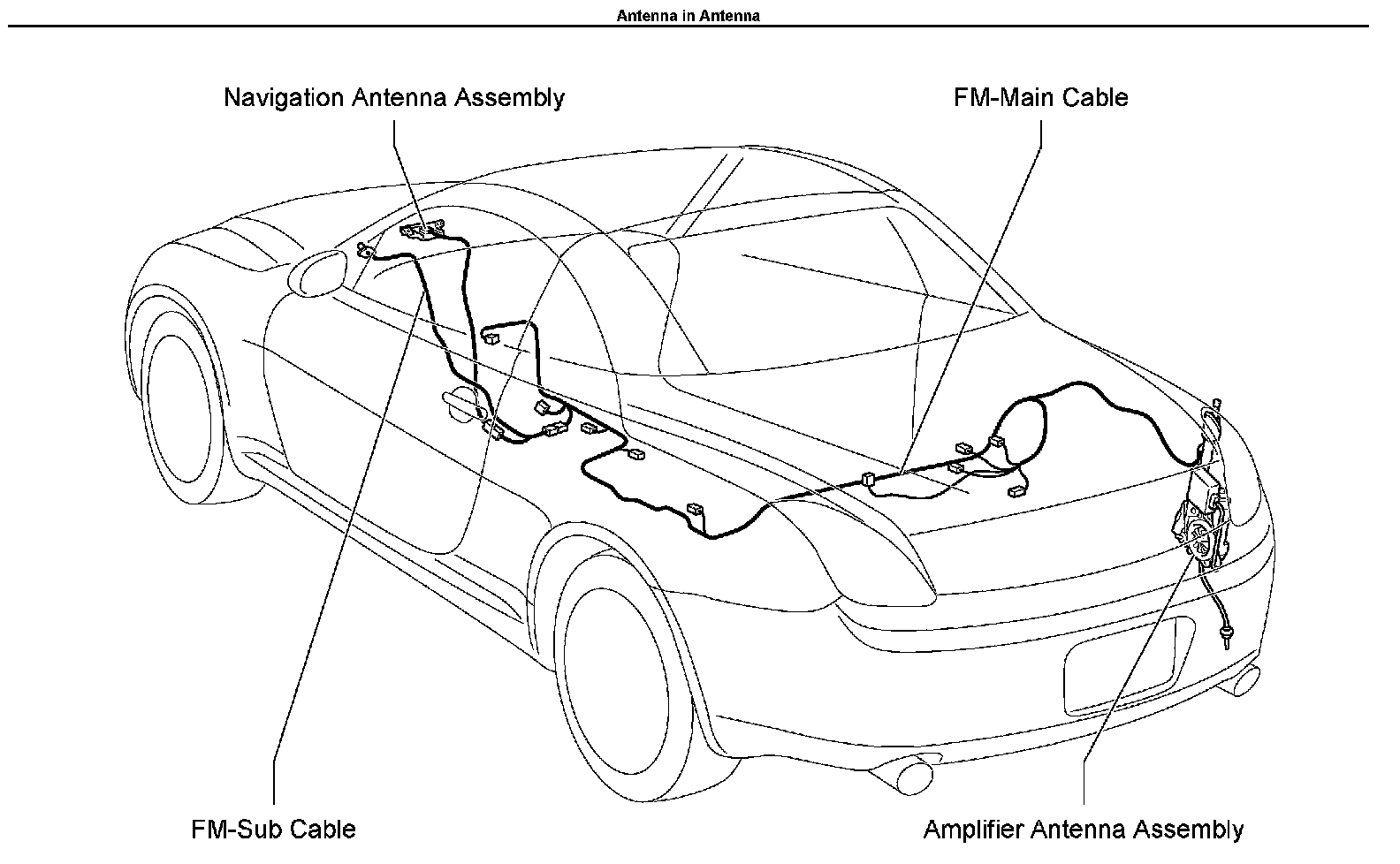 Antenna in Antenna

Navigation Antenna Assembly

FM-Main Cable

FM-Sub Cable

Amplifier Antenna Assembly