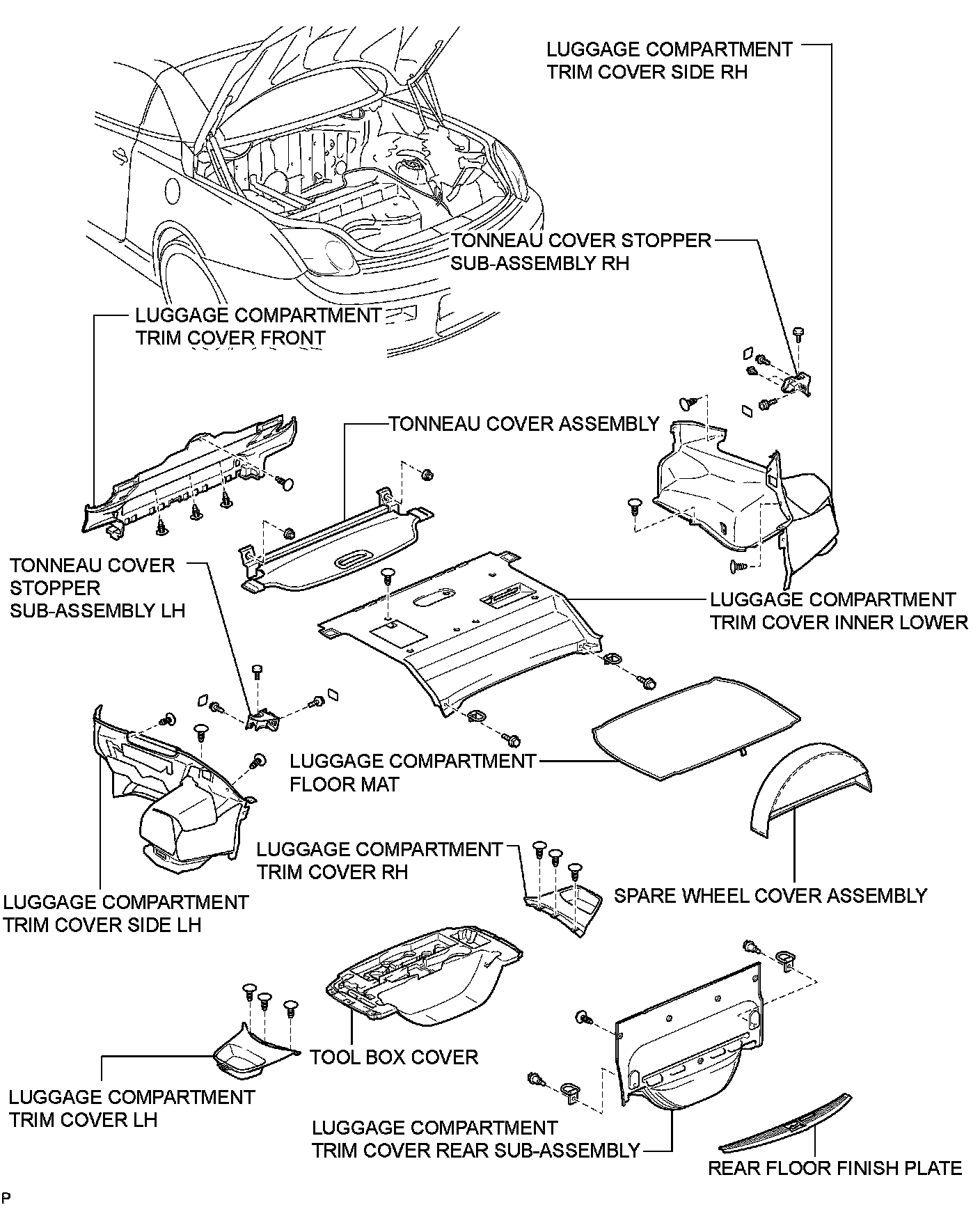 LUGGAGE COMPARTMENT TRIM COVER SIDE RH

TONNEAU COVER STOPPER SUB-ASSEMBLY RH

LUGGAGE COMPARTMENT TRIM COVER FRONT

TONNEAU COVER ASSEMBLY

TONNEAU COVER STOPPER SUB-ASSEMBLY LH

LUGGAGE COMPARTMENT TRIM COVER INNER LOWER

LUGGAGE COMPARTMENT FLOOR MAT

LUGGAGE COMPARTMENT TRIM COVER RH

SPARE WHEEL COVER ASSEMBLY

LUGGAGE COMPARTMENT TRIM COVER SIDE LH

TOOL BOX COVER

LUGGAGE COMPARTMENT TRIM COVER LH

LUGGAGE COMPARTMENT TRIM COVER REAR SUB-ASSEMBLY

REAR FLOOR FINISH PLATE

P