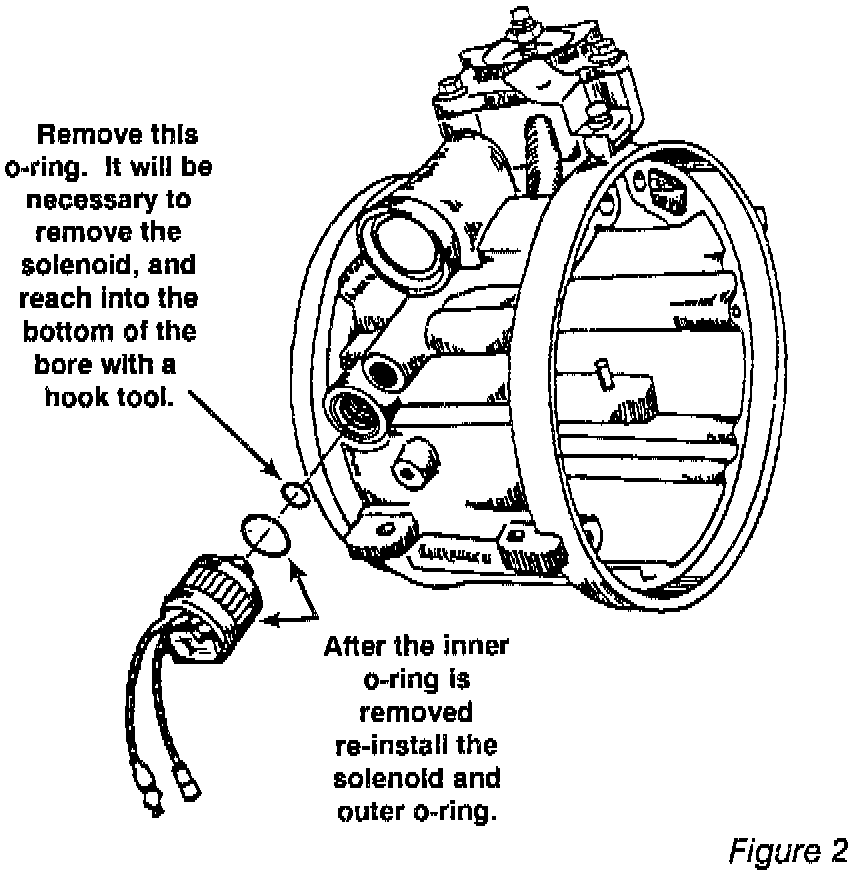 Remove this o-ring. It will be necessary to remove the solenoid, and reach into the bottom of the bore with a hook tool.

After the inner o-ring is removed re-install the solenoid and outer o-ring.

Figure 2