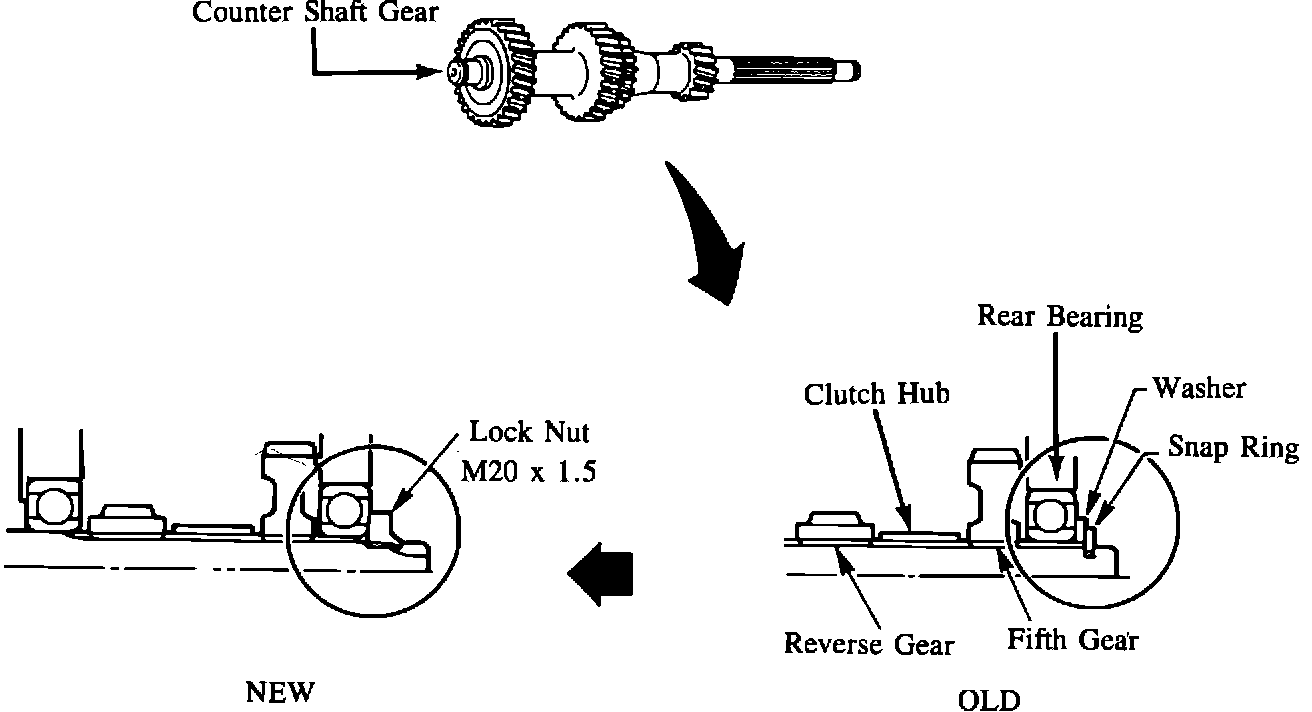 Counter Shaft Gear

Lock Nut
M20 x 1.5

NEW

Rear Bearing

Clutch Hub

Washer

Snap Ring

Reverse Gear

Fifth Gear

OLD