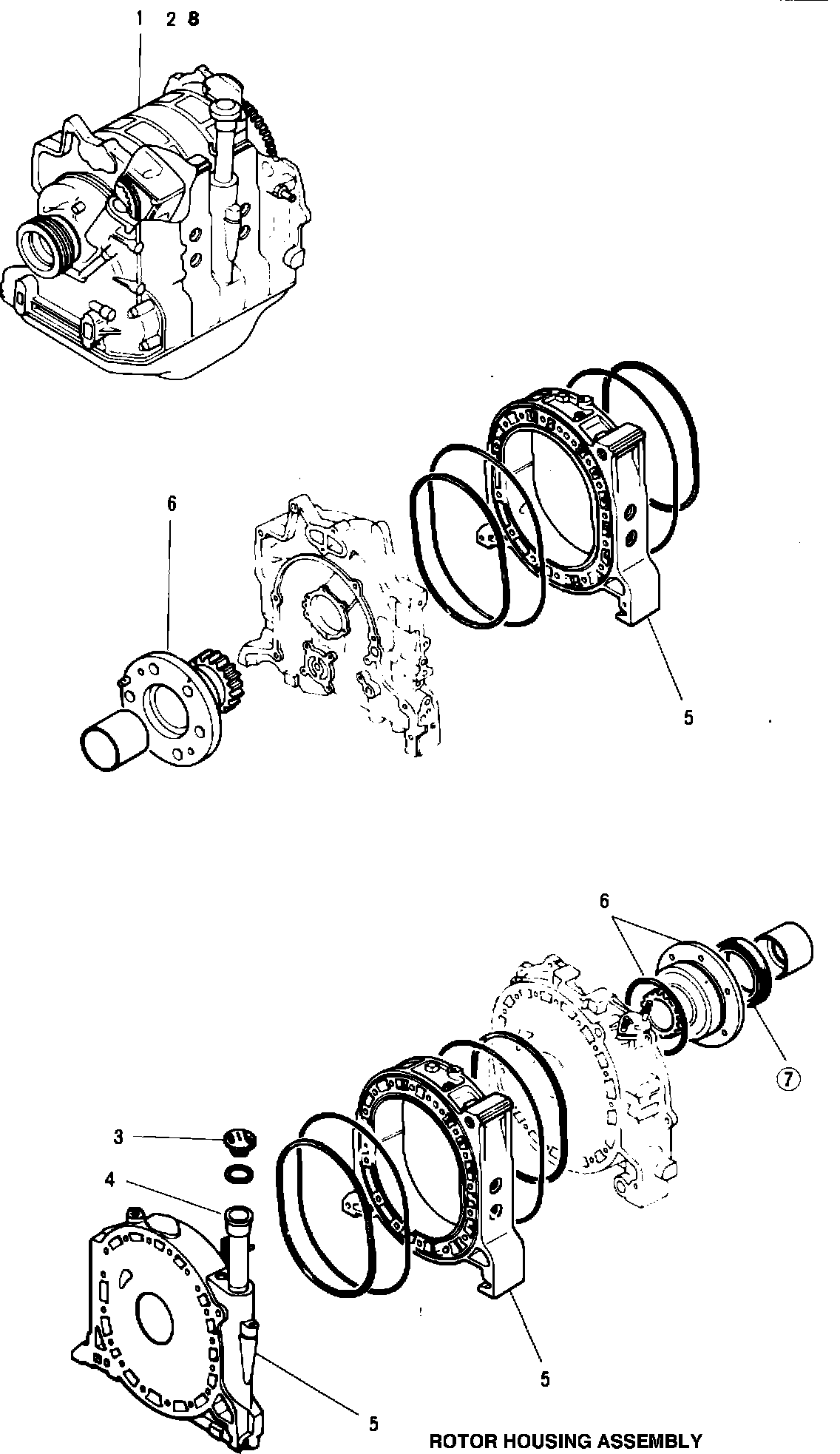 1 2 8

6

5

6

7

3

4

5

5

ROTOR HOUSING ASSEMBLY