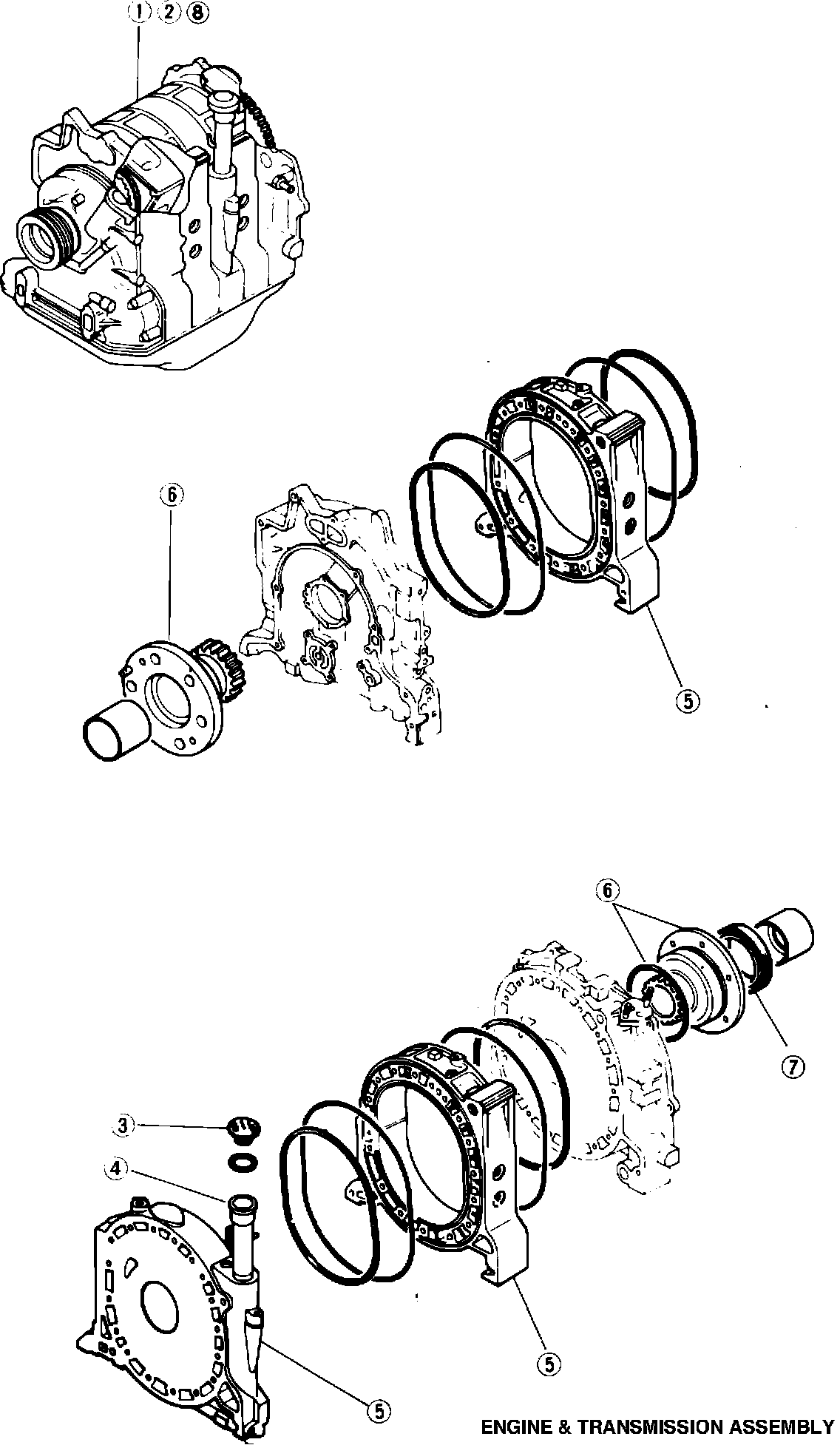 ① ② ⑧

⑥

⑤

⑥

⑦

③

④

⑤

⑤

ENGINE & TRANSMISSION ASSEMBLY