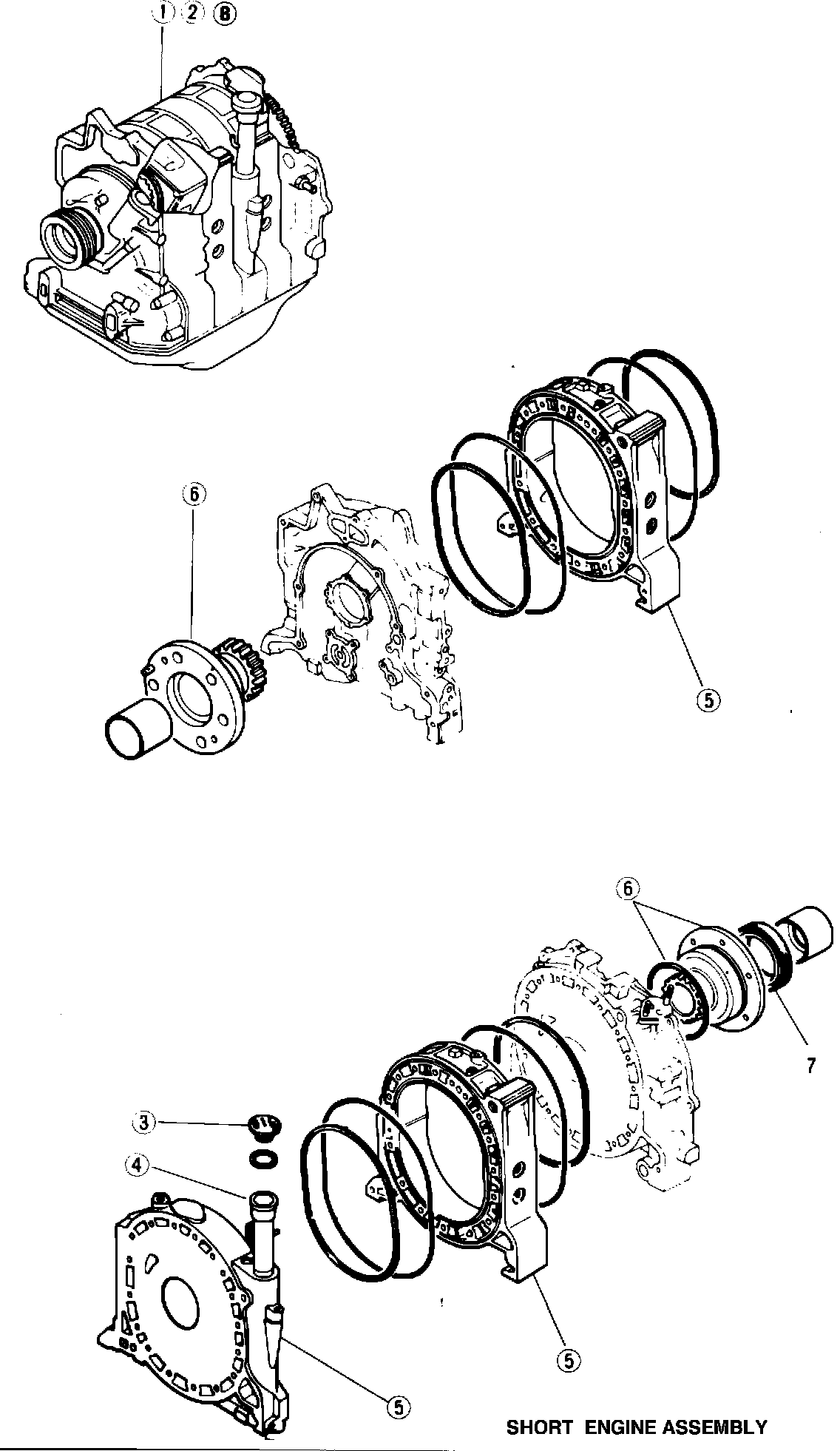 1 2 8

6

5

6

7

3

4

5

5

SHORT ENGINE ASSEMBLY