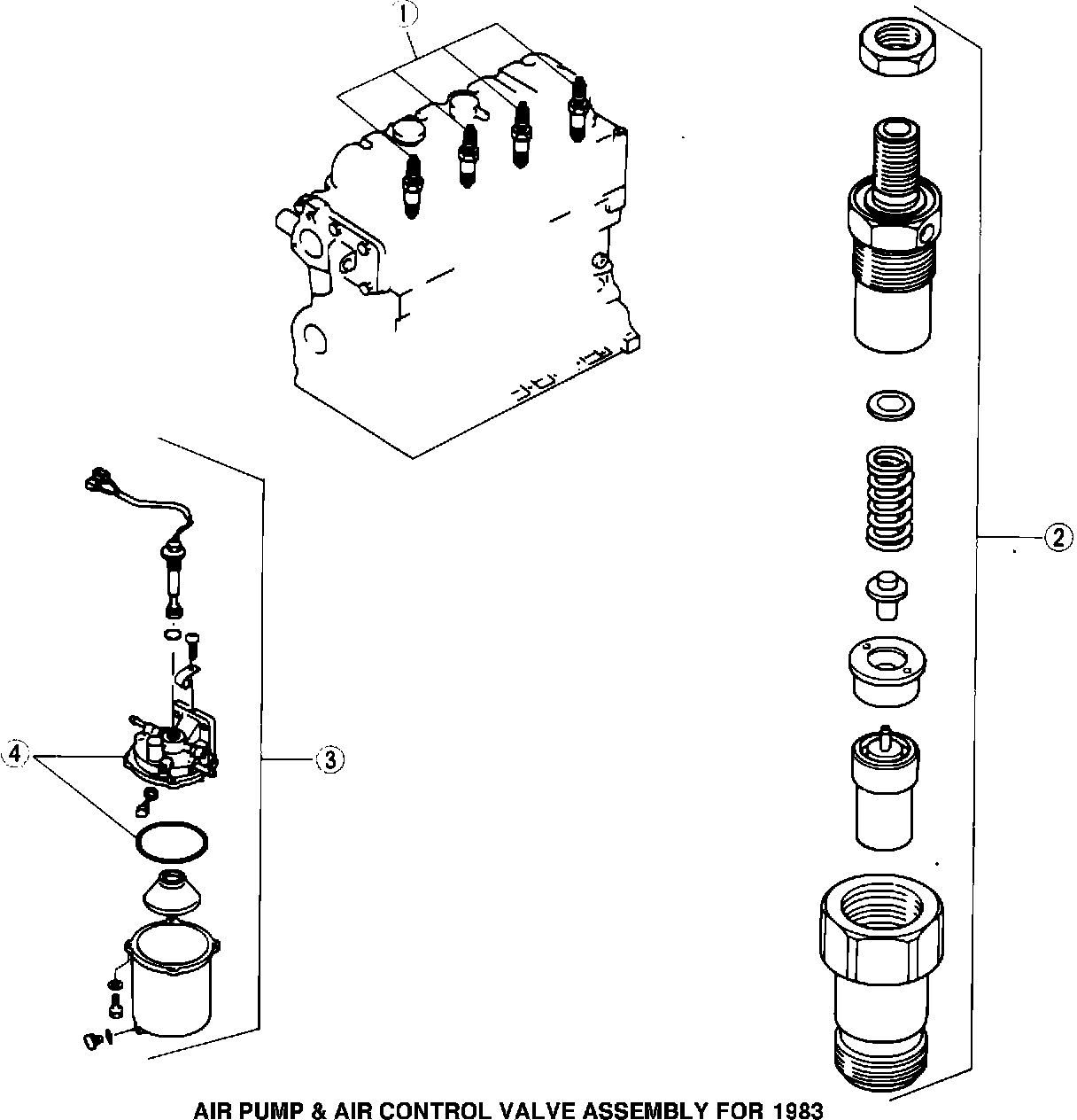 1

2

4

3

AIR PUMP & AIR CONTROL VALVE ASSEMBLY FOR 1983