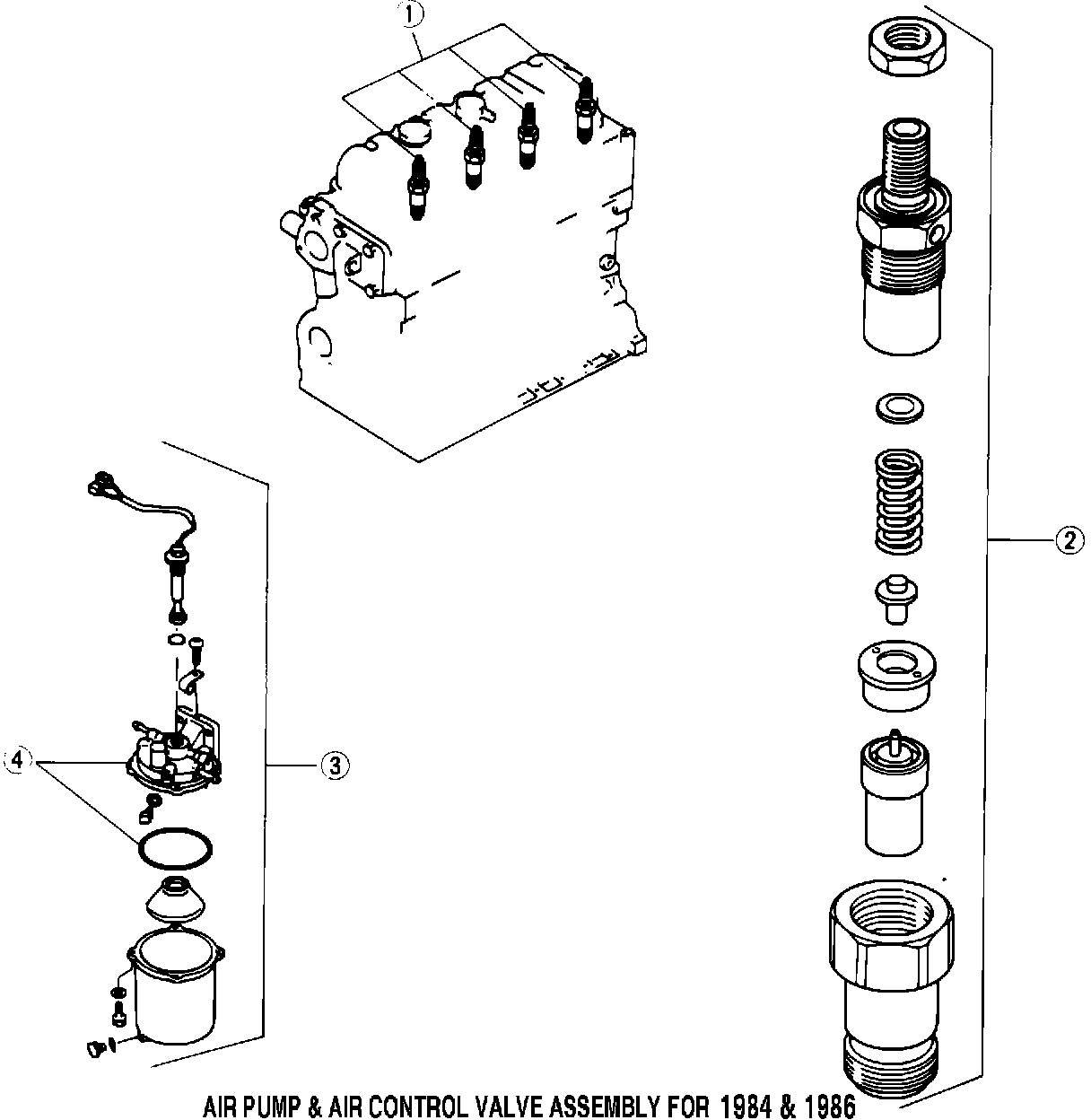 1

2

4

3

AIR PUMP & AIR CONTROL VALVE ASSEMBLY FOR 1984 & 1986