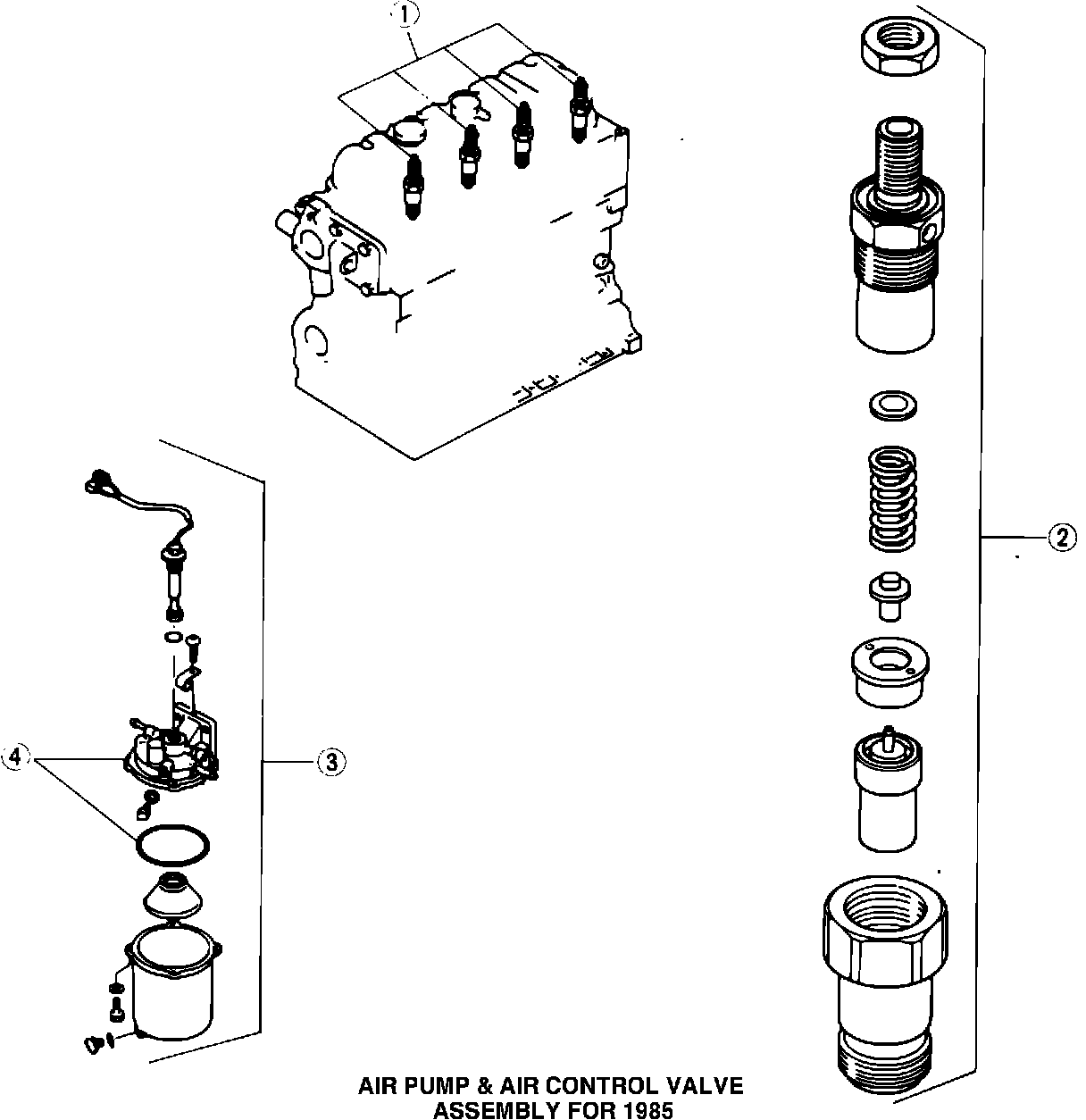 1

2

3

4

AIR PUMP & AIR CONTROL VALVE
ASSEMBLY FOR 1985