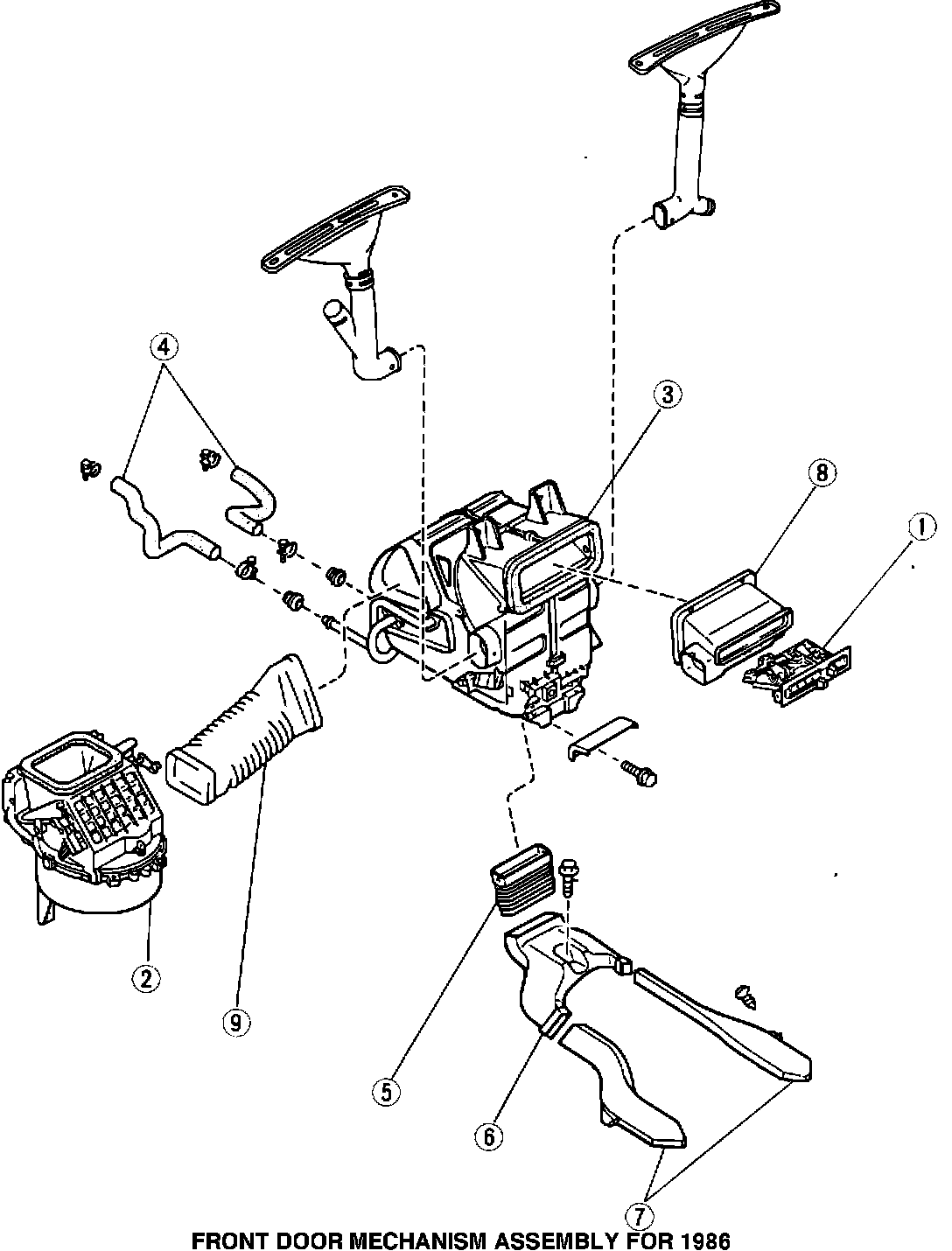 4
3
8
1
2
9
5
6
7
FRONT DOOR MECHANISM ASSEMBLY FOR 1986