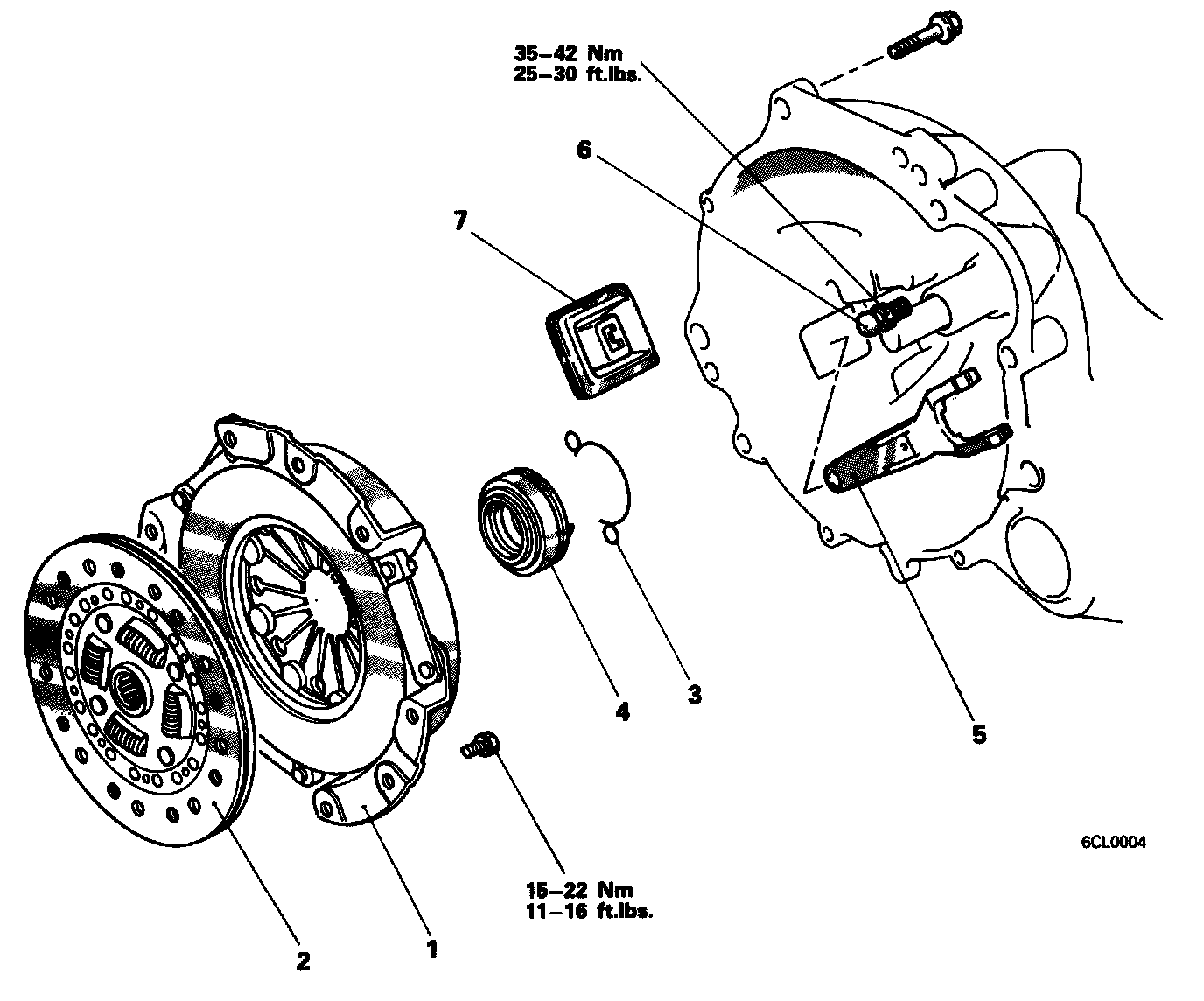 35–42 Nm
25–30 ft.lbs.

6

7

4

3

5

6CL0004

15–22 Nm
11–16 ft.lbs.

2

1