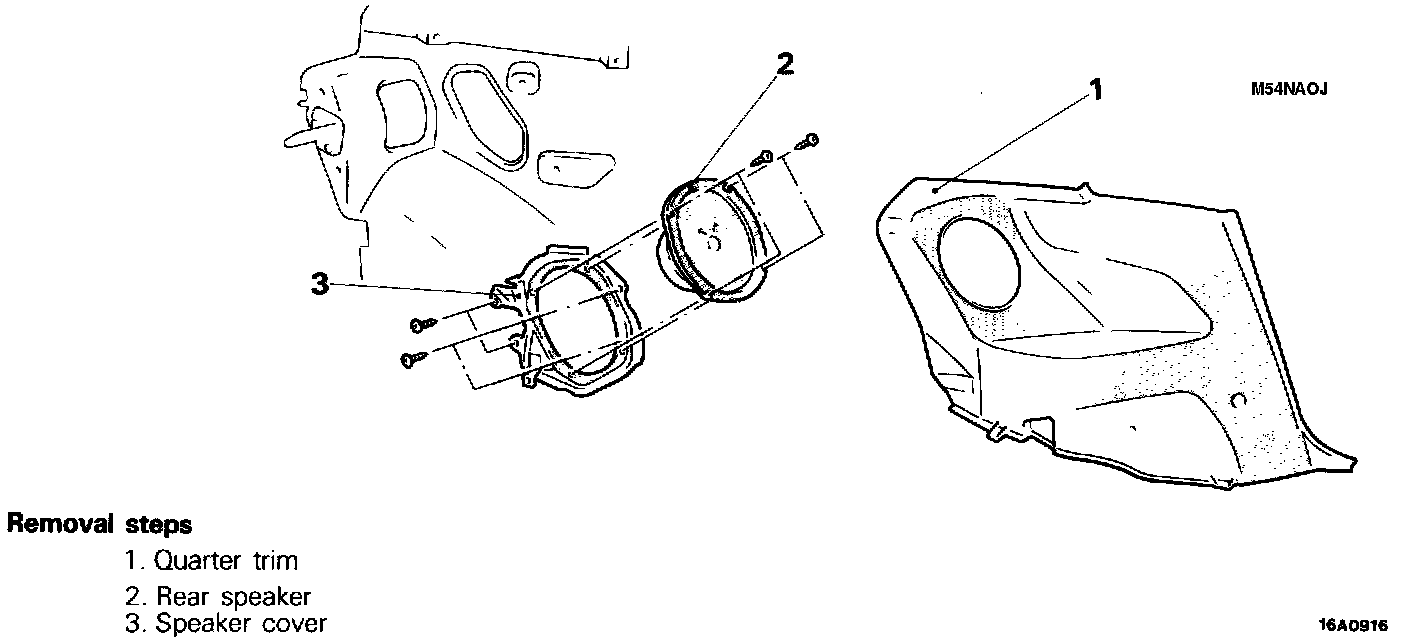 2

1

M54NAOJ

3

Removal steps
1. Quarter trim
2. Rear speaker
3. Speaker cover

16A0916