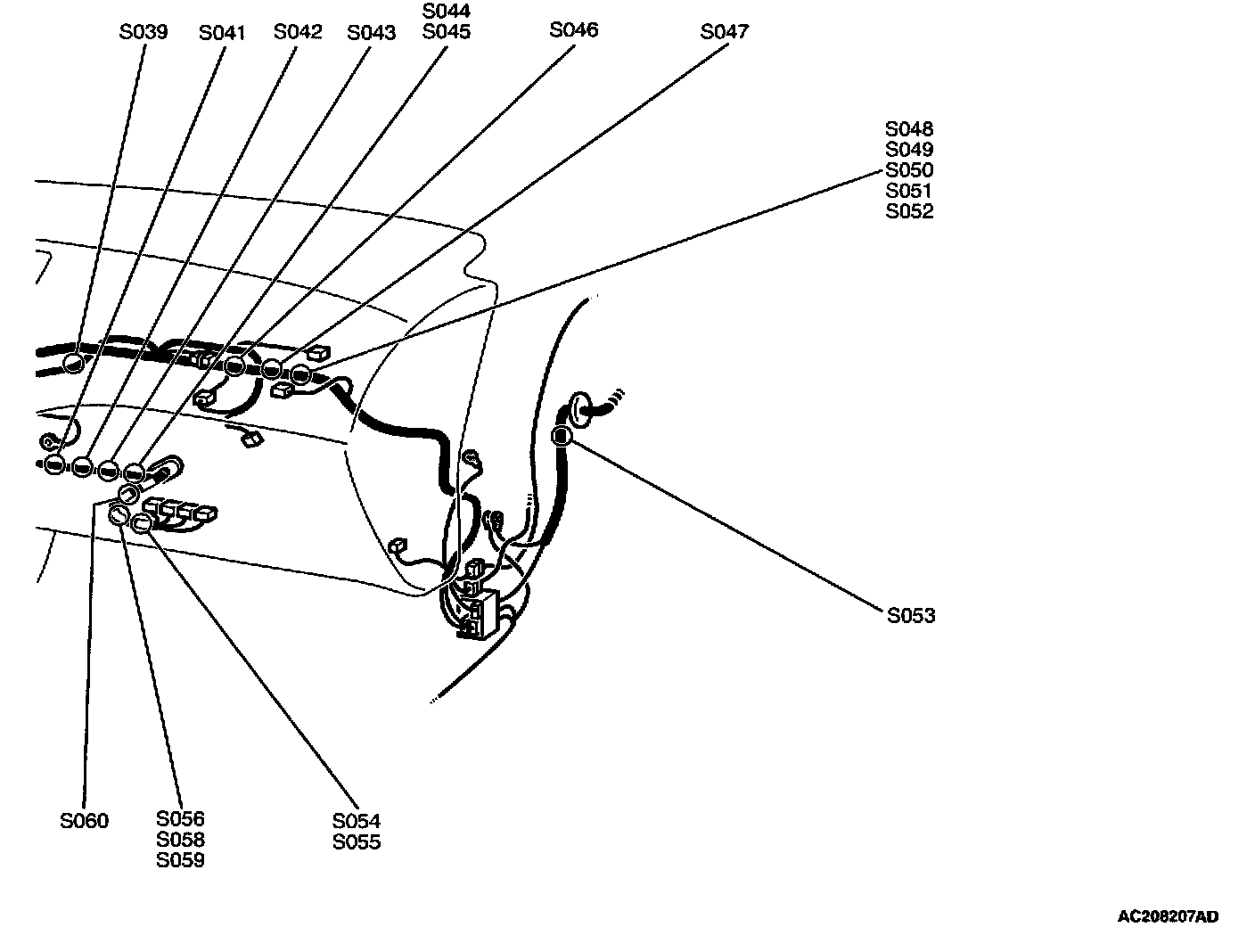 S039 S041 S042 S043 S044 S045 S046 S047

S048
S049
S050
S051
S052

S053

S060

S056
S058
S059

S054
S055

AC208207AD