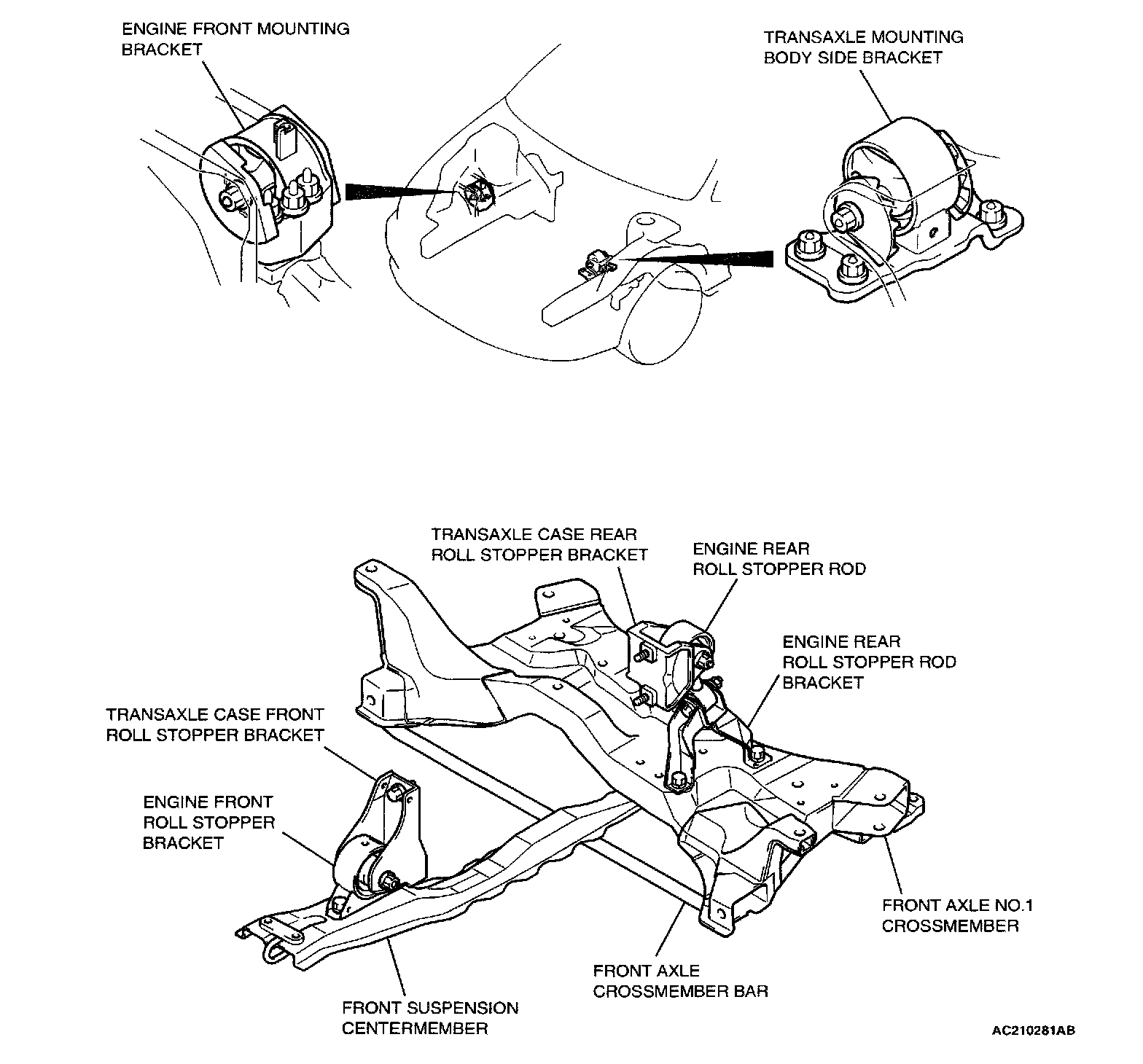 ENGINE FRONT MOUNTING BRACKET

TRANSAXLE MOUNTING BODY SIDE BRACKET

TRANSAXLE CASE REAR ROLL STOPPER BRACKET

ENGINE REAR ROLL STOPPER ROD

ENGINE REAR ROLL STOPPER ROD BRACKET

TRANSAXLE CASE FRONT ROLL STOPPER BRACKET

ENGINE FRONT ROLL STOPPER BRACKET

FRONT AXLE NO.1 CROSSMEMBER

FRONT AXLE CROSSMEMBER BAR

FRONT SUSPENSION CENTERMEMBER

AC210281AB