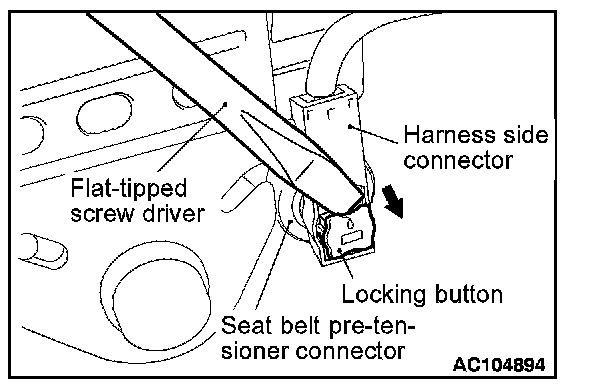 Harness side connector

Flat-tipped screw driver

Locking button

Seat belt pre-tensioner connector

AC104894