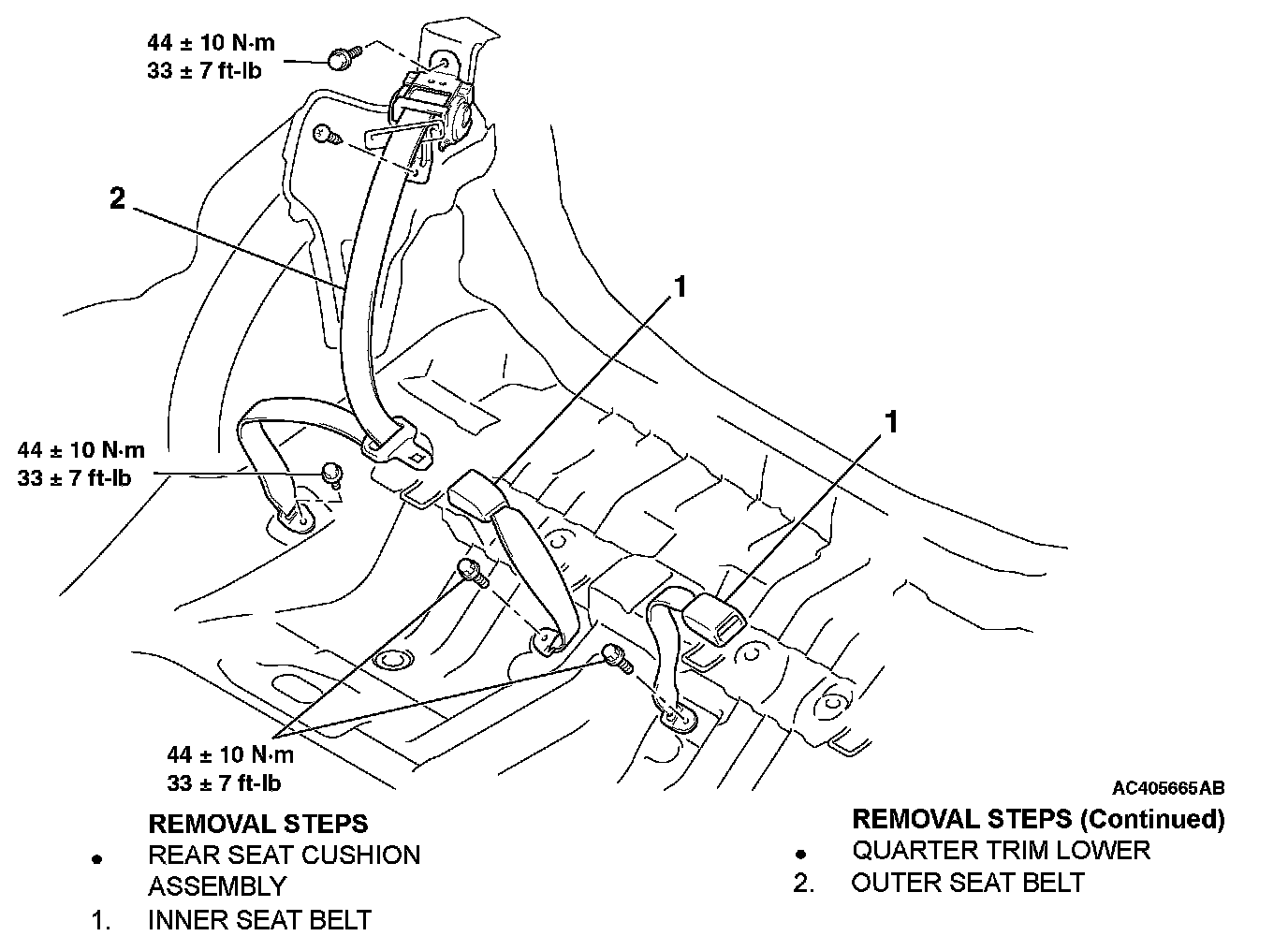 44 ± 10 N·m
33 ± 7 ft-lb

2

1

1

44 ± 10 N·m
33 ± 7 ft-lb

44 ± 10 N·m
33 ± 7 ft-lb

AC405665AB

REMOVAL STEPS
• REAR SEAT CUSHION ASSEMBLY
1. INNER SEAT BELT

REMOVAL STEPS (Continued)
• QUARTER TRIM LOWER
2. OUTER SEAT BELT