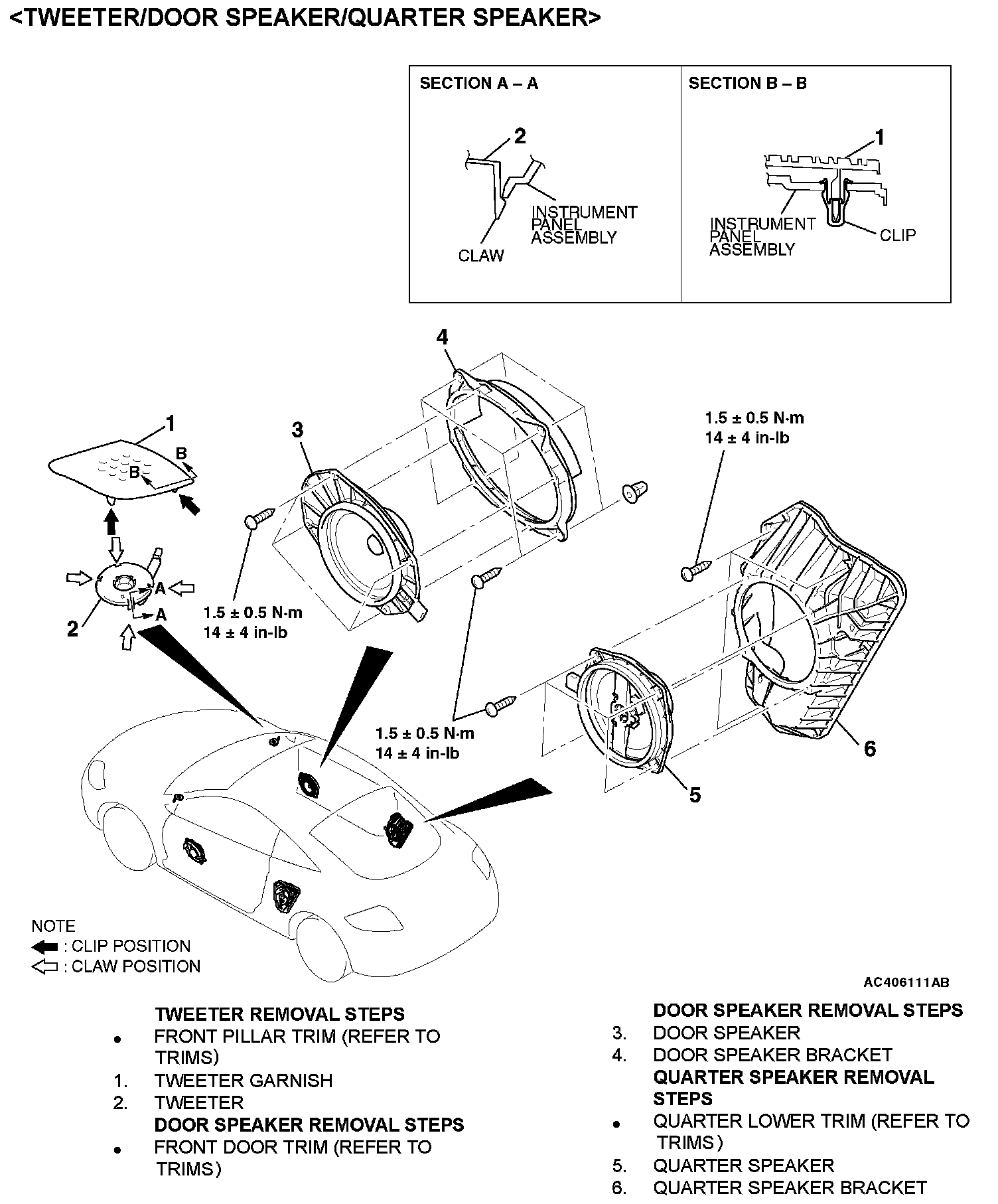 <TWEETER/DOOR SPEAKER/QUARTER SPEAKER>

SECTION A – A

2

INSTRUMENT PANEL ASSEMBLY

CLAW

SECTION B – B

1

INSTRUMENT PANEL ASSEMBLY

CLIP

4

1

3

B

B

A

A

2

1.5 ± 0.5 N·m
14 ± 4 in-lb

1.5 ± 0.5 N·m
14 ± 4 in-lb

1.5 ± 0.5 N·m
14 ± 4 in-lb

6

5

NOTE
: CLIP POSITION
: CLAW POSITION

AC406111AB

TWEETER REMOVAL STEPS
• FRONT PILLAR TRIM (REFER TO TRIMS)
1. TWEETER GARNISH
2. TWEETER
DOOR SPEAKER REMOVAL STEPS
• FRONT DOOR TRIM (REFER TO TRIMS)

DOOR SPEAKER REMOVAL STEPS
3. DOOR SPEAKER
4. DOOR SPEAKER BRACKET
QUARTER SPEAKER REMOVAL STEPS
• QUARTER LOWER TRIM (REFER TO TRIMS)
5. QUARTER SPEAKER
6. QUARTER SPEAKER BRACKET