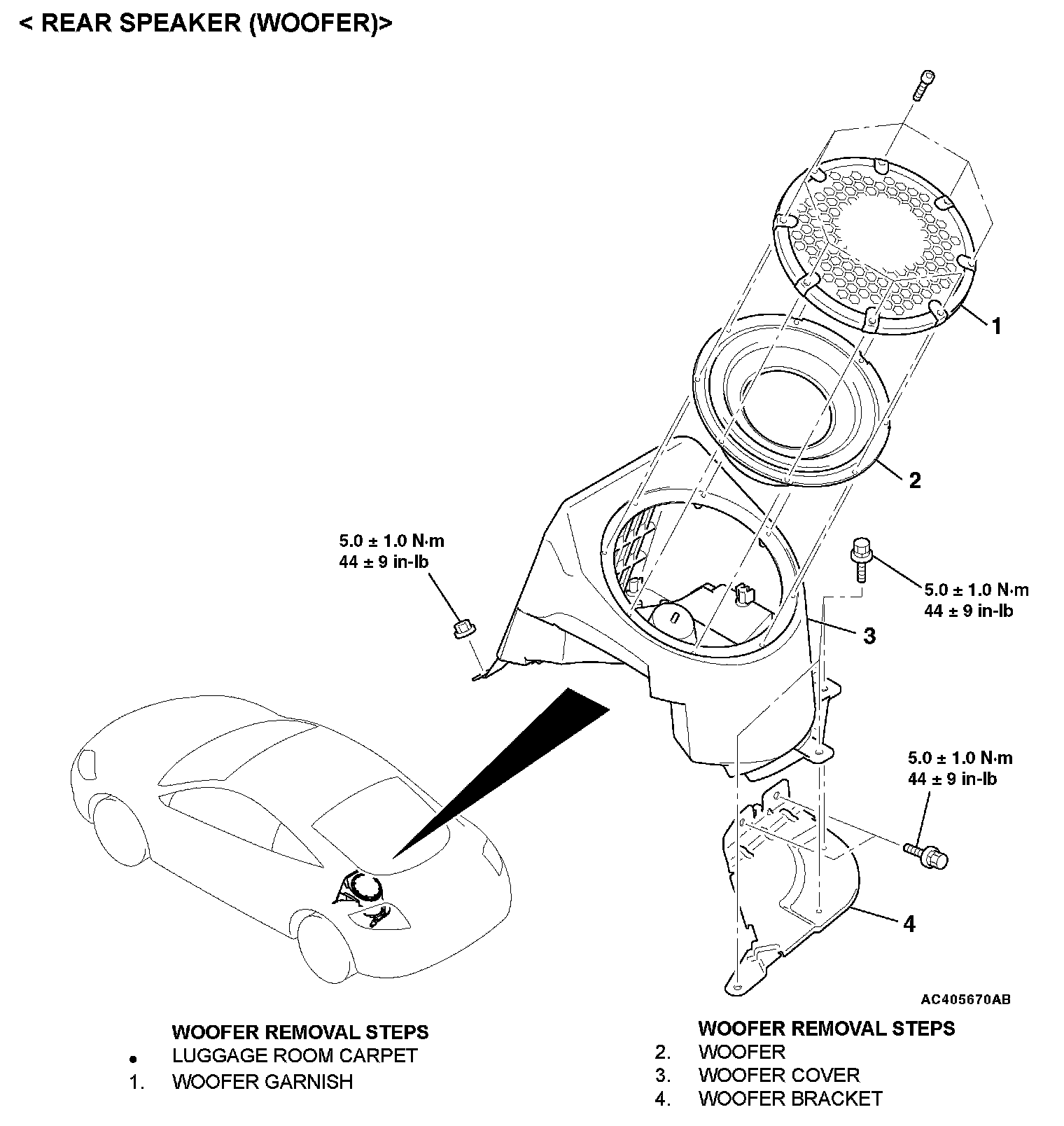 < REAR SPEAKER (WOOFER)>

1

2

5.0 ± 1.0 N·m
44 ± 9 in-lb

5.0 ± 1.0 N·m
44 ± 9 in-lb

3

5.0 ± 1.0 N·m
44 ± 9 in-lb

4

AC405670AB

WOOFER REMOVAL STEPS
• LUGGAGE ROOM CARPET
1. WOOFER GARNISH

WOOFER REMOVAL STEPS
2. WOOFER
3. WOOFER COVER
4. WOOFER BRACKET