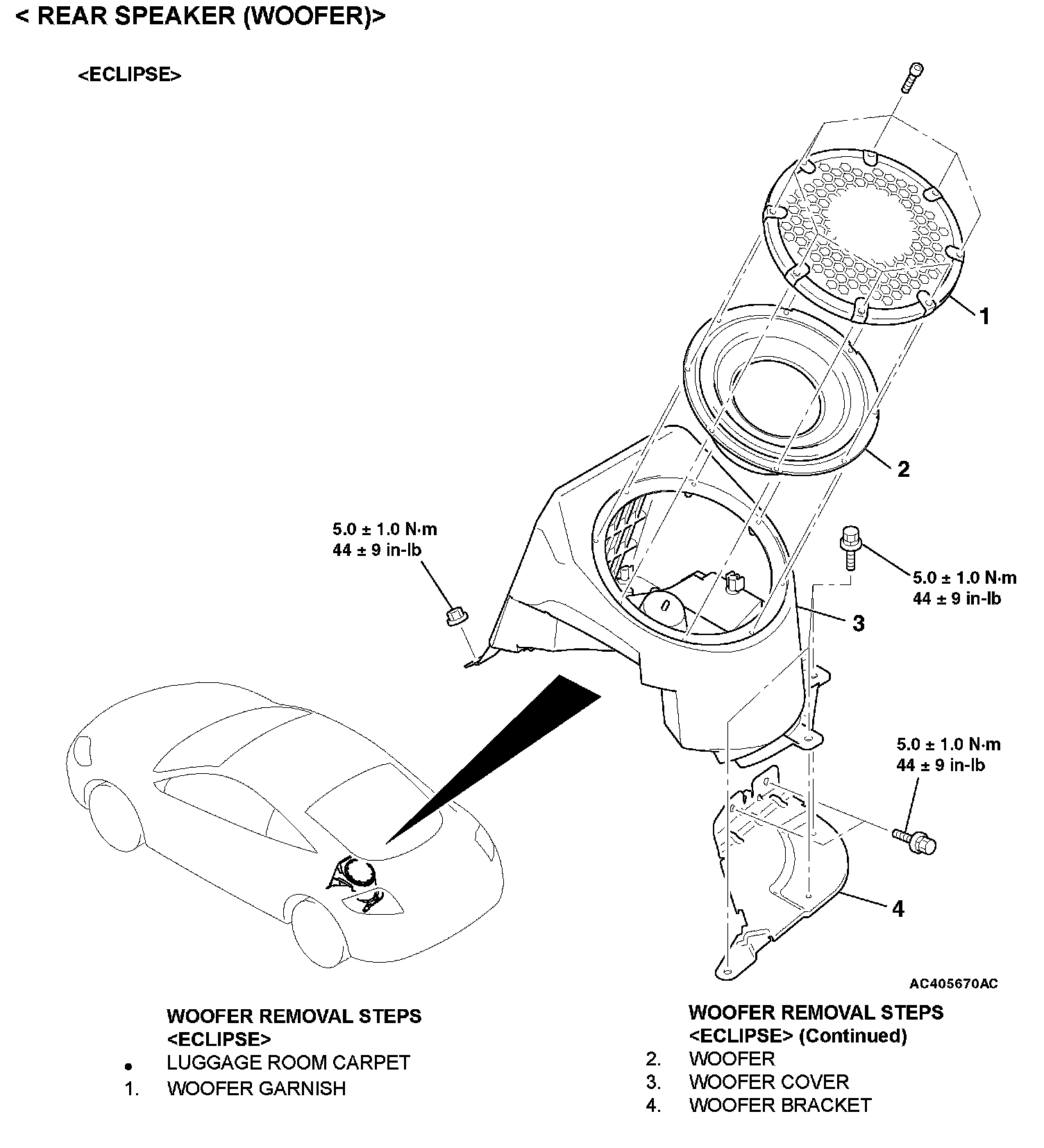 < REAR SPEAKER (WOOFER)>

<ECLIPSE>

1

2

5.0 ± 1.0 N·m
44 ± 9 in-lb

5.0 ± 1.0 N·m
44 ± 9 in-lb

3

5.0 ± 1.0 N·m
44 ± 9 in-lb

4

AC405670AC

WOOFER REMOVAL STEPS
<ECLIPSE>
• LUGGAGE ROOM CARPET
1. WOOFER GARNISH

WOOFER REMOVAL STEPS
<ECLIPSE> (Continued)
2. WOOFER
3. WOOFER COVER
4. WOOFER BRACKET