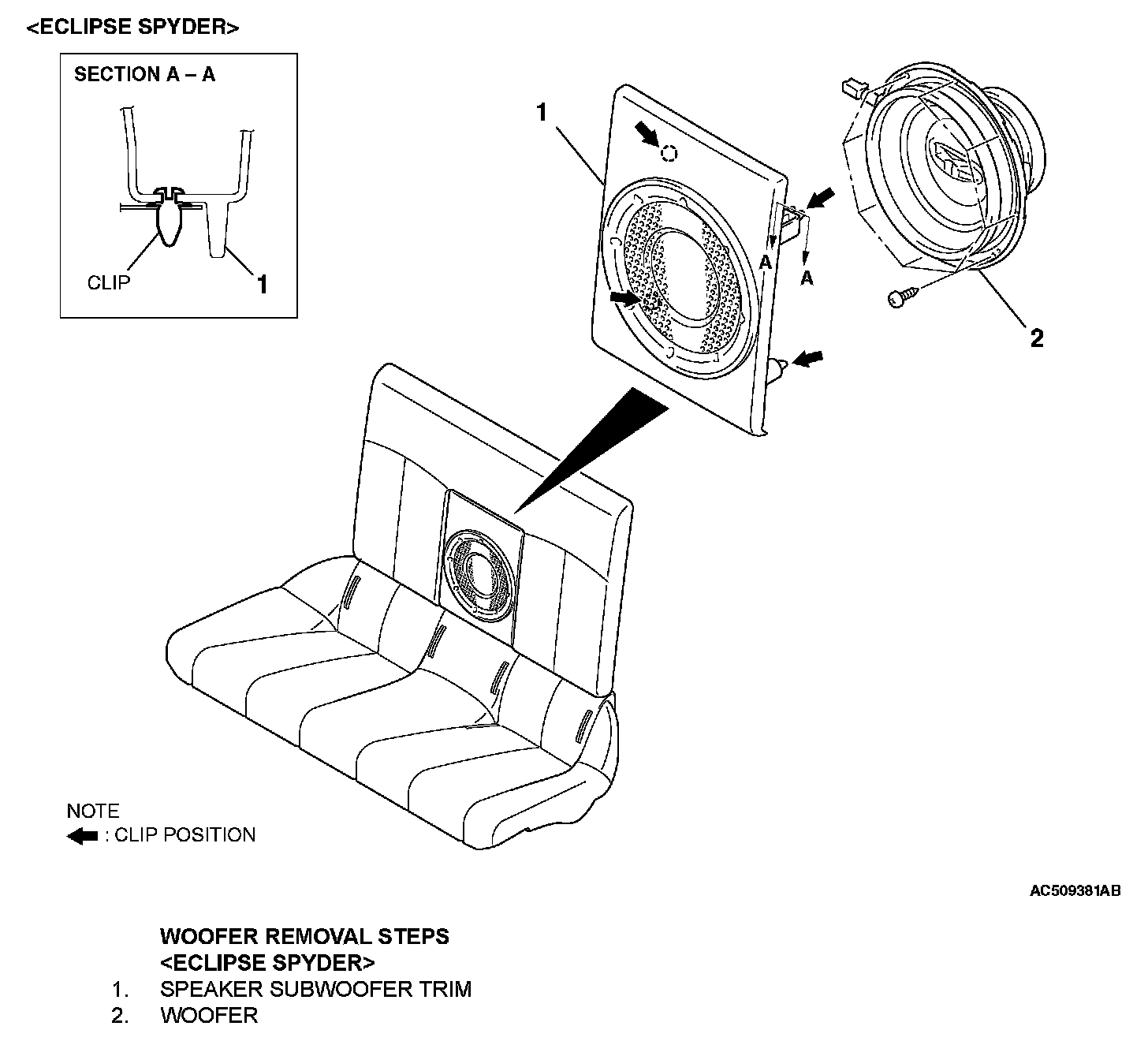 <ECLIPSE SPYDER>

SECTION A – A

CLIP

1

1

A

A

2

NOTE
: CLIP POSITION

AC509381AB

WOOFER REMOVAL STEPS
<ECLIPSE SPYDER>
1. SPEAKER SUBWOOFER TRIM
2. WOOFER