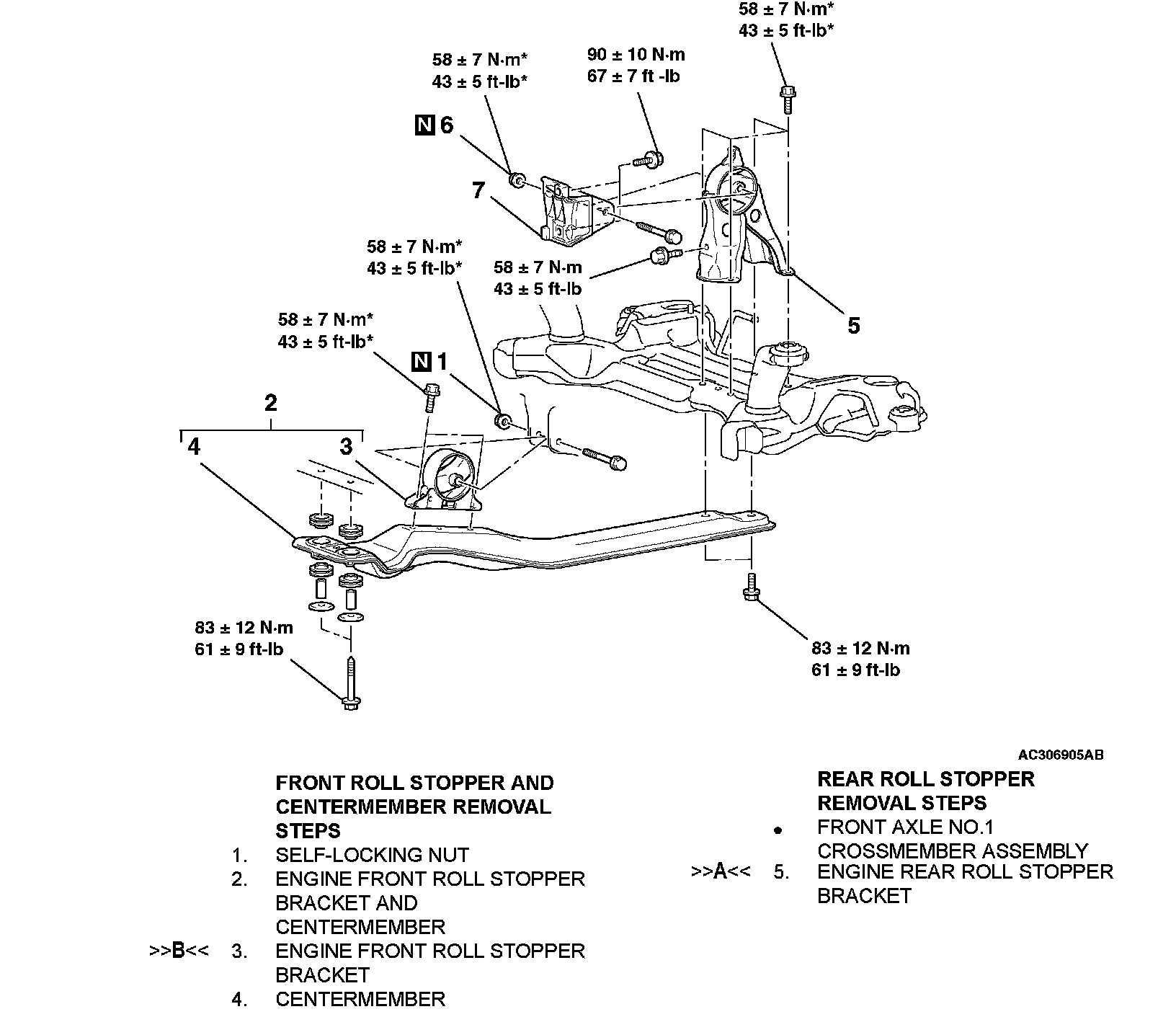 58 ± 7 N·m*
43 ± 5 ft-lb*

58 ± 7 N·m*
43 ± 5 ft-lb*

90 ± 10 N·m
67 ± 7 ft -lb

N 6

7

58 ± 7 N·m*
43 ± 5 ft-lb*

58 ± 7 N·m
43 ± 5 ft-lb

5

58 ± 7 N·m*
43 ± 5 ft-lb*

N 1

2

4

3

83 ± 12 N·m
61 ± 9 ft-lb

83 ± 12 N·m
61 ± 9 ft-lb

AC306905AB

FRONT ROLL STOPPER AND CENTERMEMBER REMOVAL STEPS
1. SELF-LOCKING NUT
2. ENGINE FRONT ROLL STOPPER BRACKET AND CENTERMEMBER
>>B<< 3. ENGINE FRONT ROLL STOPPER BRACKET
4. CENTERMEMBER

REAR ROLL STOPPER REMOVAL STEPS
• FRONT AXLE NO.1 CROSSMEMBER ASSEMBLY
>>A<< 5. ENGINE REAR ROLL STOPPER BRACKET