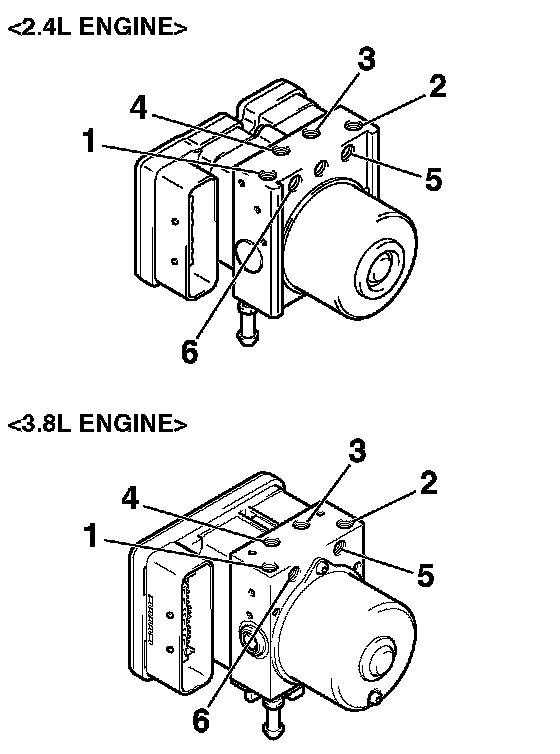 <2.4L ENGINE>

3
2
4
1
5
6

<3.8L ENGINE>

3
2
4
1
5
6