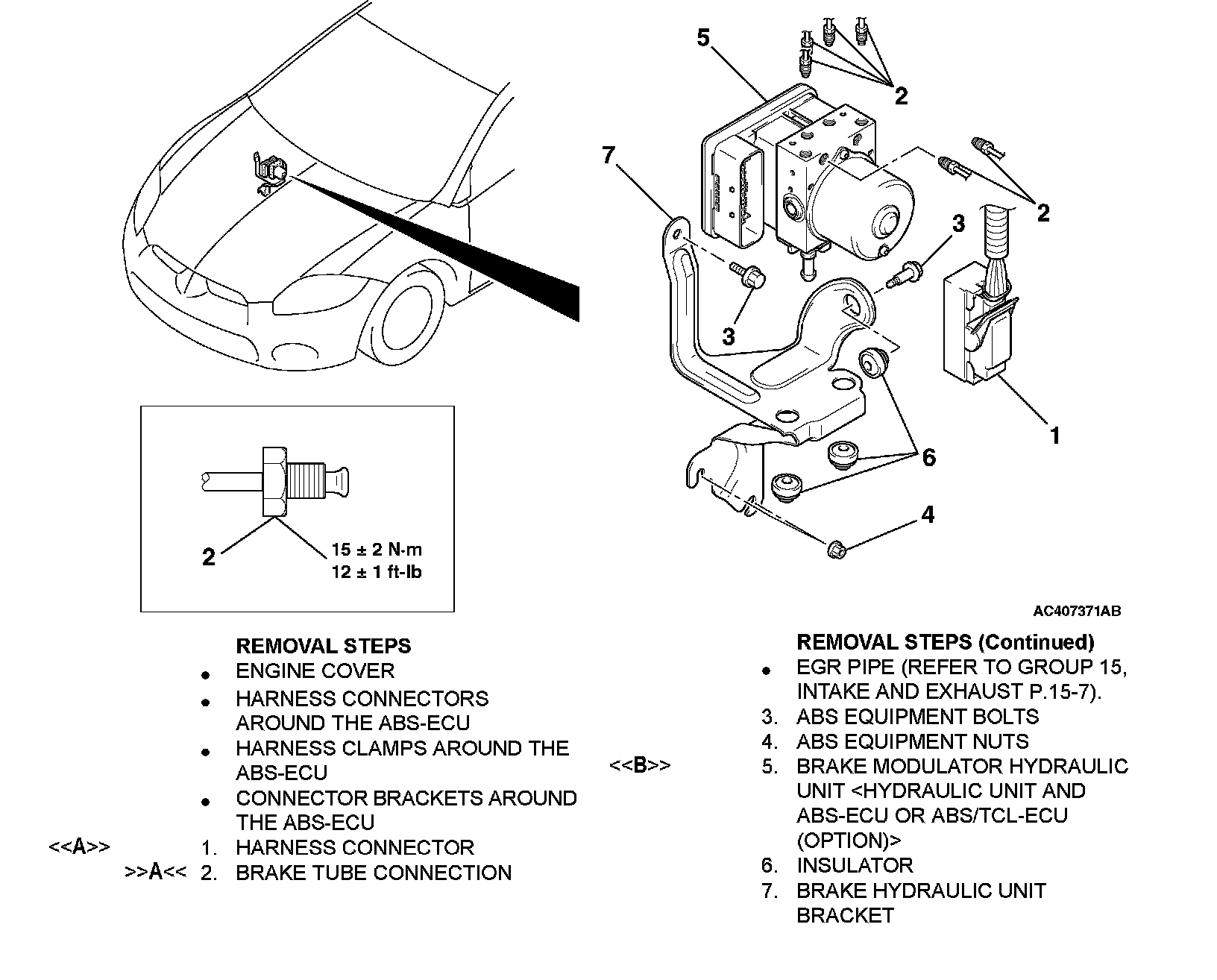 5

2

7

2

3

3

1

6

4

2

15 ± 2 N·m
12 ± 1 ft-lb

AC407371AB

REMOVAL STEPS
• ENGINE COVER
• HARNESS CONNECTORS AROUND THE ABS-ECU
• HARNESS CLAMPS AROUND THE ABS-ECU
• CONNECTOR BRACKETS AROUND THE ABS-ECU
<<A>> 1. HARNESS CONNECTOR
>>A<< 2. BRAKE TUBE CONNECTION

REMOVAL STEPS (Continued)
• EGR PIPE (REFER TO GROUP 15, INTAKE AND EXHAUST P.15-7).
3. ABS EQUIPMENT BOLTS
4. ABS EQUIPMENT NUTS
<<B>> 5. BRAKE MODULATOR HYDRAULIC UNIT <HYDRAULIC UNIT AND ABS-ECU OR ABS/TCL-ECU (OPTION)>
6. INSULATOR
7. BRAKE HYDRAULIC UNIT BRACKET