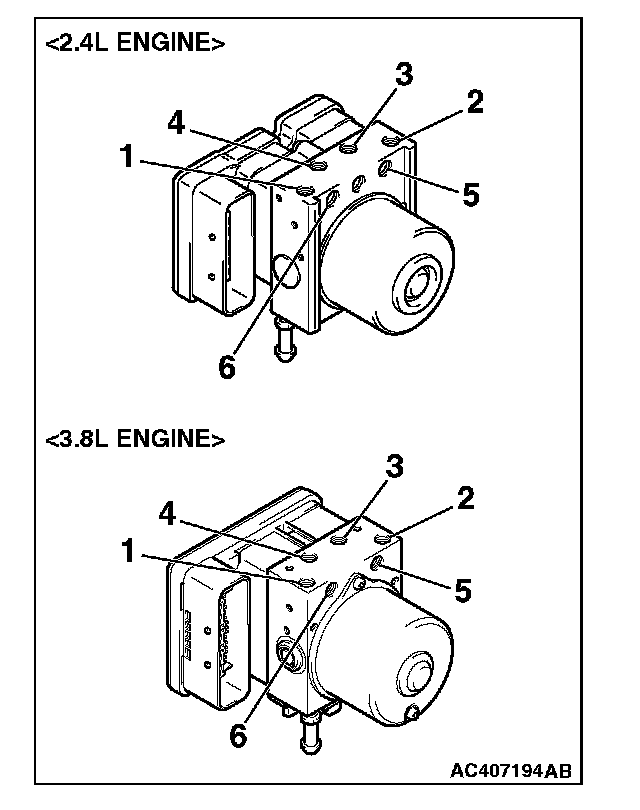 <2.4L ENGINE>

3
2
4
1
5
6

<3.8L ENGINE>

3
2
4
1
5
6

AC407194AB