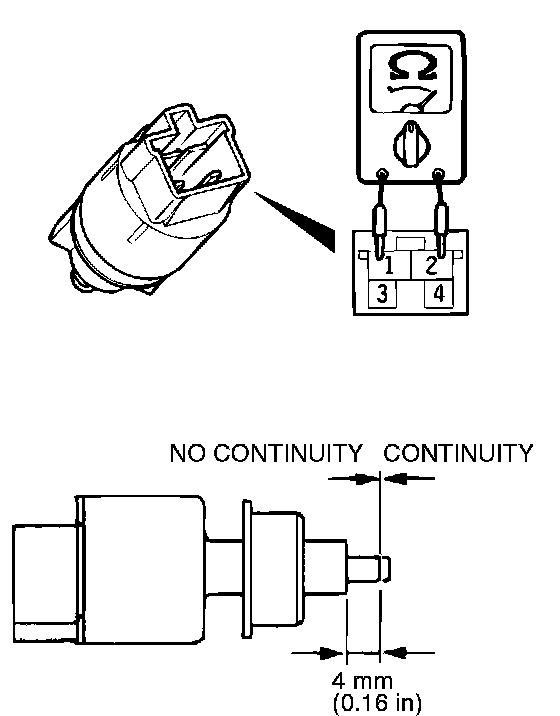 Ω

1 2
3 4

NO CONTINUITY CONTINUITY

4 mm
(0.16 in)