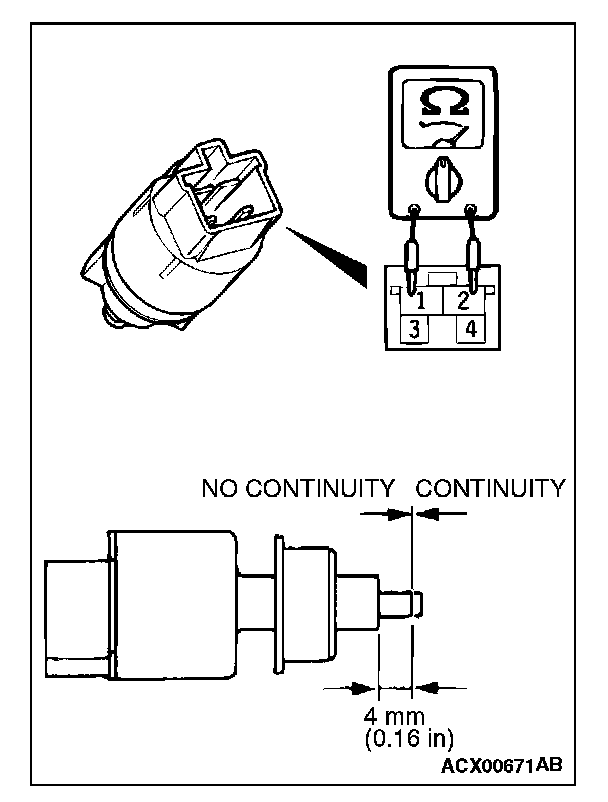 Ω

1 2
3 4

NO CONTINUITY CONTINUITY

4 mm
(0.16 in)

ACX00671AB