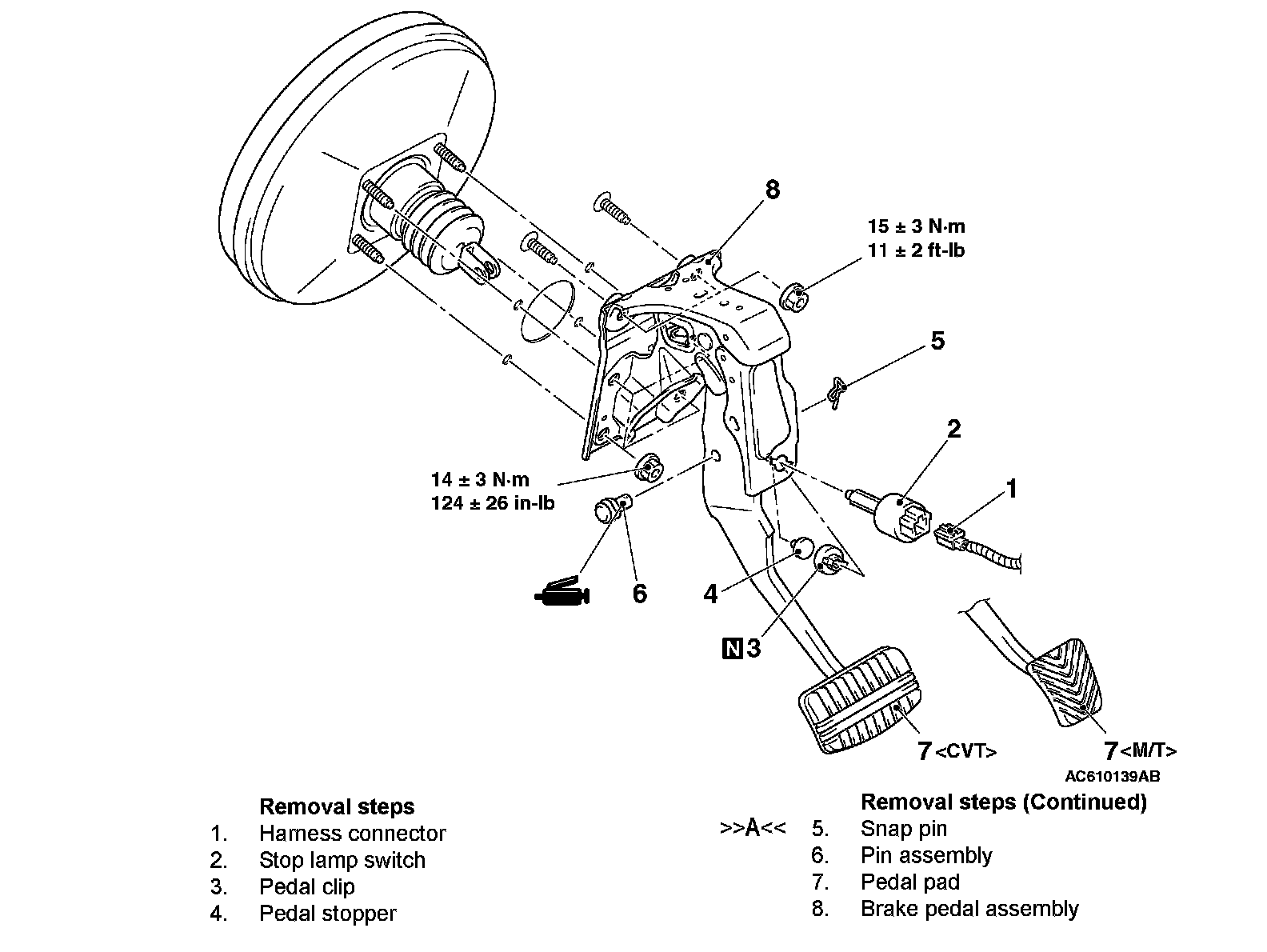 8

15 ± 3 N·m
11 ± 2 ft-lb

5

2

1

14 ± 3 N·m
124 ± 26 in-lb

6

4

N 3

7 <CVT>

7 <M/T>

AC610139AB

Removal steps
1. Harness connector
2. Stop lamp switch
3. Pedal clip
4. Pedal stopper

Removal steps (Continued)
>>A<< 5. Snap pin
6. Pin assembly
7. Pedal pad
8. Brake pedal assembly