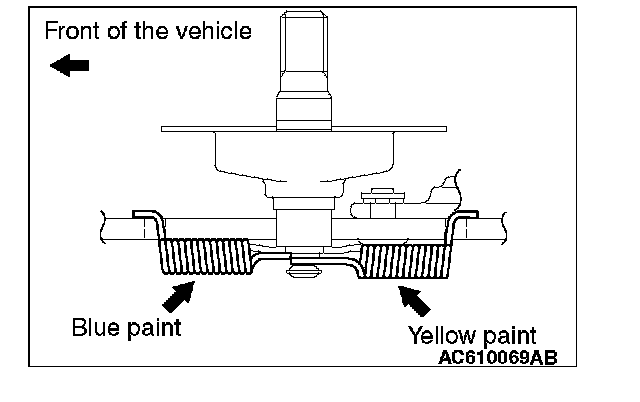 Front of the vehicle

Blue paint

Yellow paint

AC610069AB