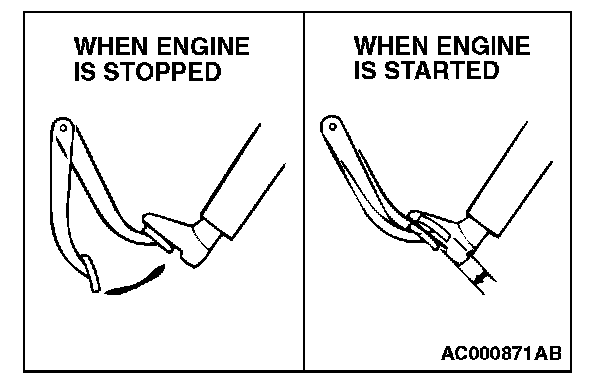 WHEN ENGINE IS STOPPED

WHEN ENGINE IS STARTED

AC000871AB