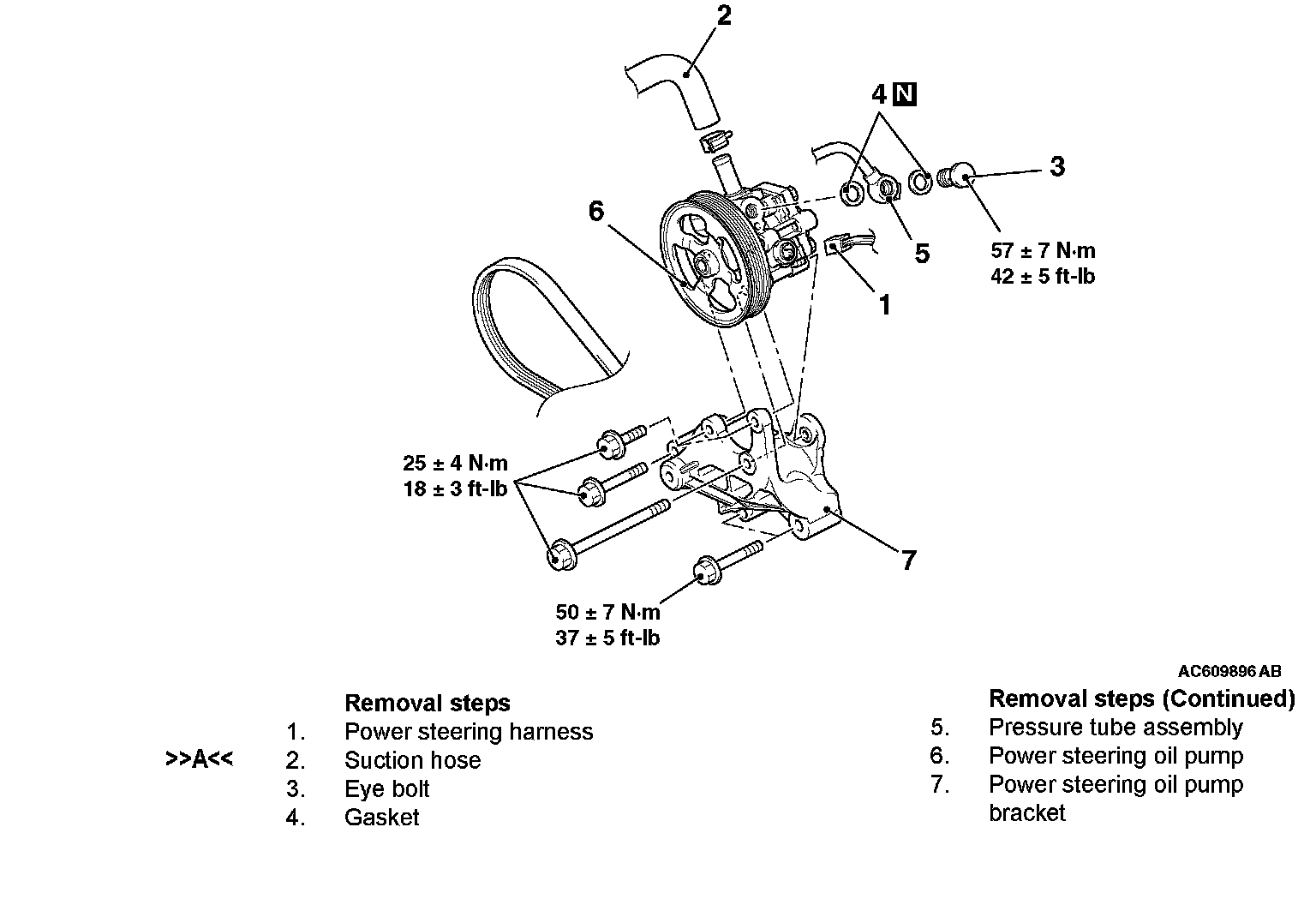 2

4 N

3

6

5

57 ± 7 N·m
42 ± 5 ft-lb

1

25 ± 4 N·m
18 ± 3 ft-lb

7

50 ± 7 N·m
37 ± 5 ft-lb

AC609896 AB

Removal steps
1. Power steering harness
>>A<< 2. Suction hose
3. Eye bolt
4. Gasket

Removal steps (Continued)
5. Pressure tube assembly
6. Power steering oil pump
7. Power steering oil pump bracket