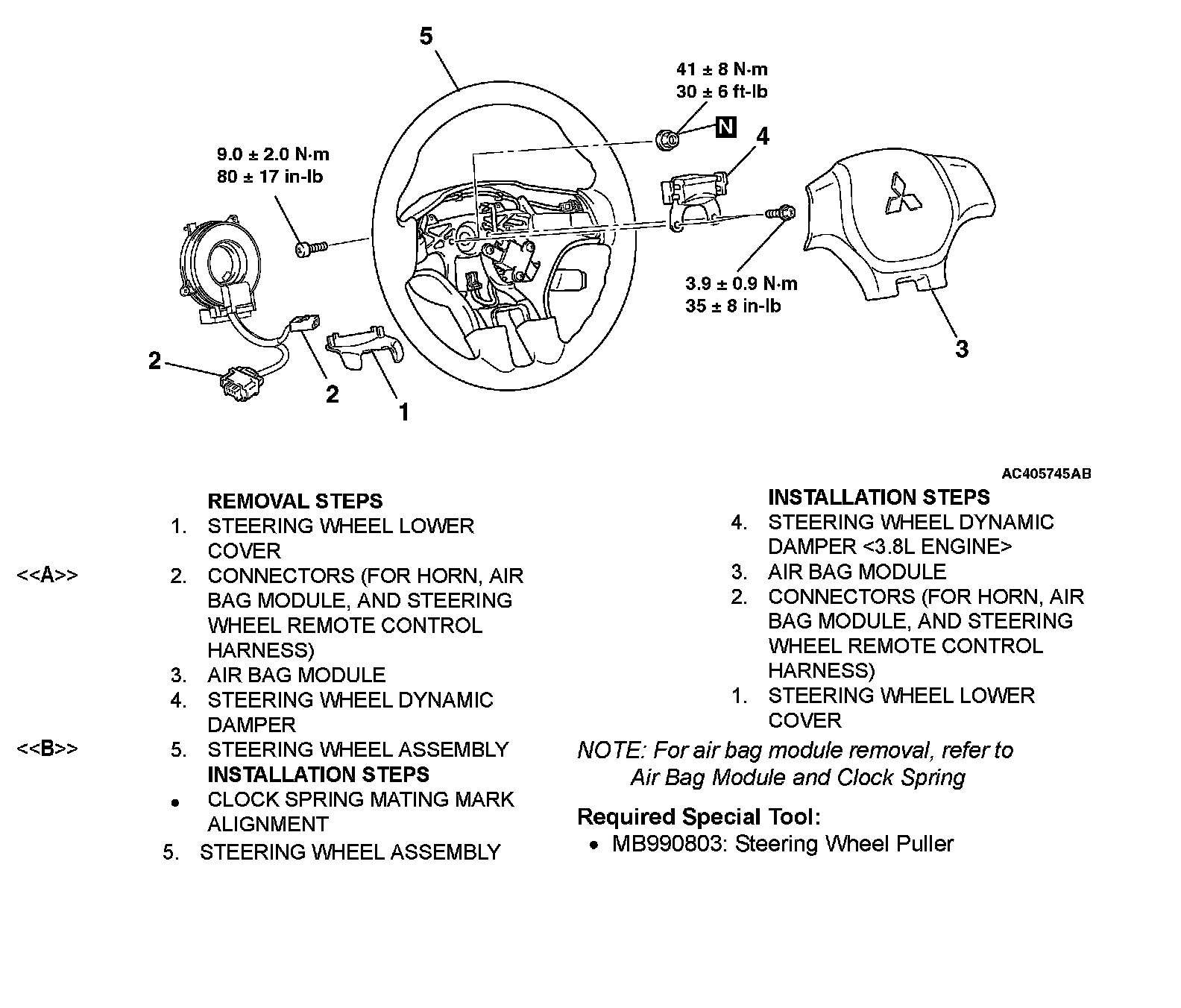 5

41 ± 8 N·m
30 ± 6 ft-lb

N

4

9.0 ± 2.0 N·m
80 ± 17 in-lb

3.9 ± 0.9 N·m
35 ± 8 in-lb

3

2

2

1

AC405745AB

REMOVAL STEPS
1. STEERING WHEEL LOWER COVER
<<A>> 2. CONNECTORS (FOR HORN, AIR BAG MODULE, AND STEERING WHEEL REMOTE CONTROL HARNESS)
3. AIR BAG MODULE
4. STEERING WHEEL DYNAMIC DAMPER
<<B>> 5. STEERING WHEEL ASSEMBLY
INSTALLATION STEPS
• CLOCK SPRING MATING MARK ALIGNMENT
5. STEERING WHEEL ASSEMBLY

INSTALLATION STEPS
4. STEERING WHEEL DYNAMIC DAMPER <3.8L ENGINE>
3. AIR BAG MODULE
2. CONNECTORS (FOR HORN, AIR BAG MODULE, AND STEERING WHEEL REMOTE CONTROL HARNESS)
1. STEERING WHEEL LOWER COVER

NOTE: For air bag module removal, refer to Air Bag Module and Clock Spring

Required Special Tool:
• MB990803: Steering Wheel Puller