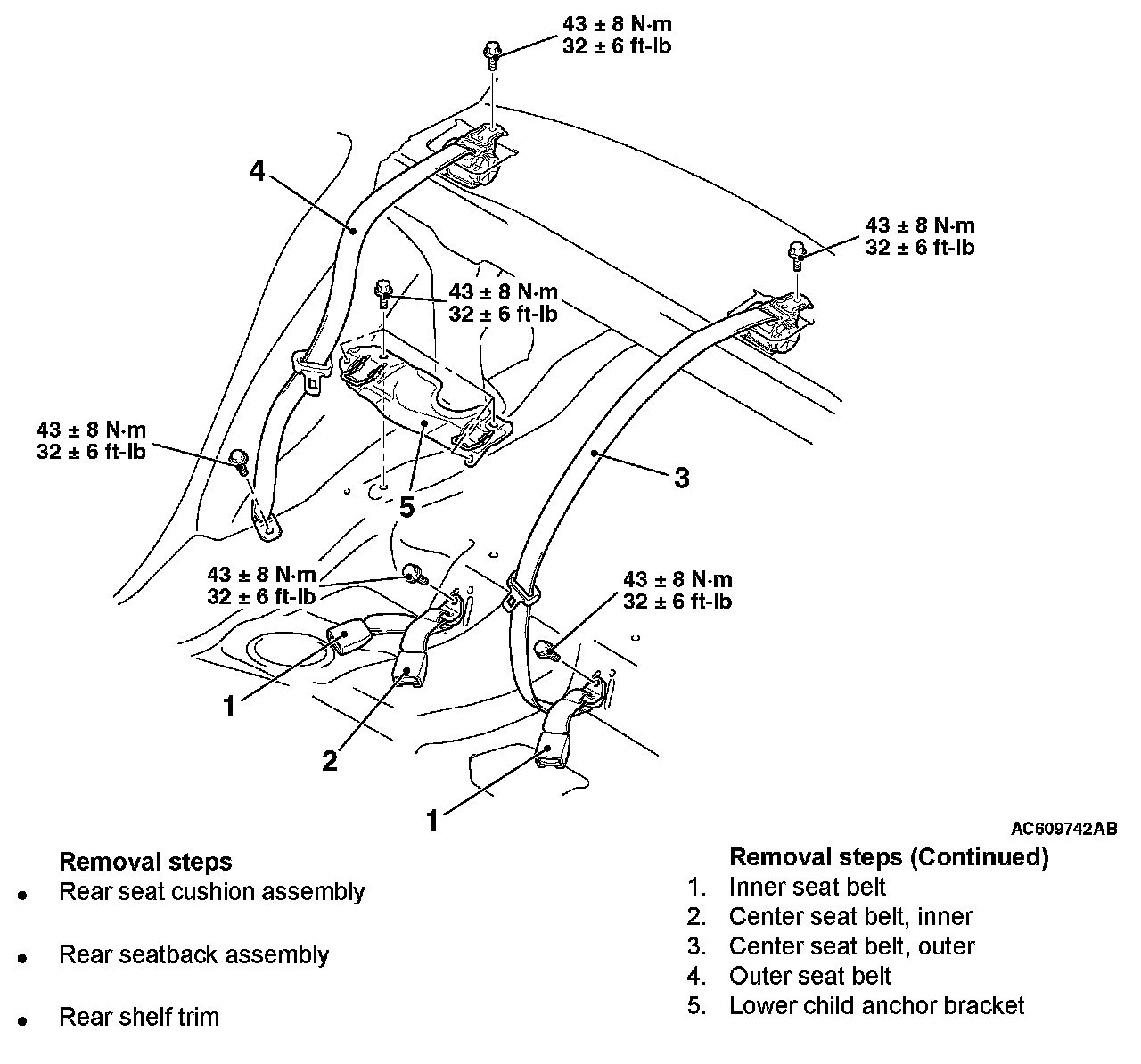 43 ± 8 N·m
32 ± 6 ft-lb

4

43 ± 8 N·m
32 ± 6 ft-lb

43 ± 8 N·m
32 ± 6 ft-lb

43 ± 8 N·m
32 ± 6 ft-lb

3

5

43 ± 8 N·m
32 ± 6 ft-lb

43 ± 8 N·m
32 ± 6 ft-lb

1

2

1

AC609742AB

Removal steps
• Rear seat cushion assembly
• Rear seatback assembly
• Rear shelf trim

Removal steps (Continued)
1. Inner seat belt
2. Center seat belt, inner
3. Center seat belt, outer
4. Outer seat belt
5. Lower child anchor bracket