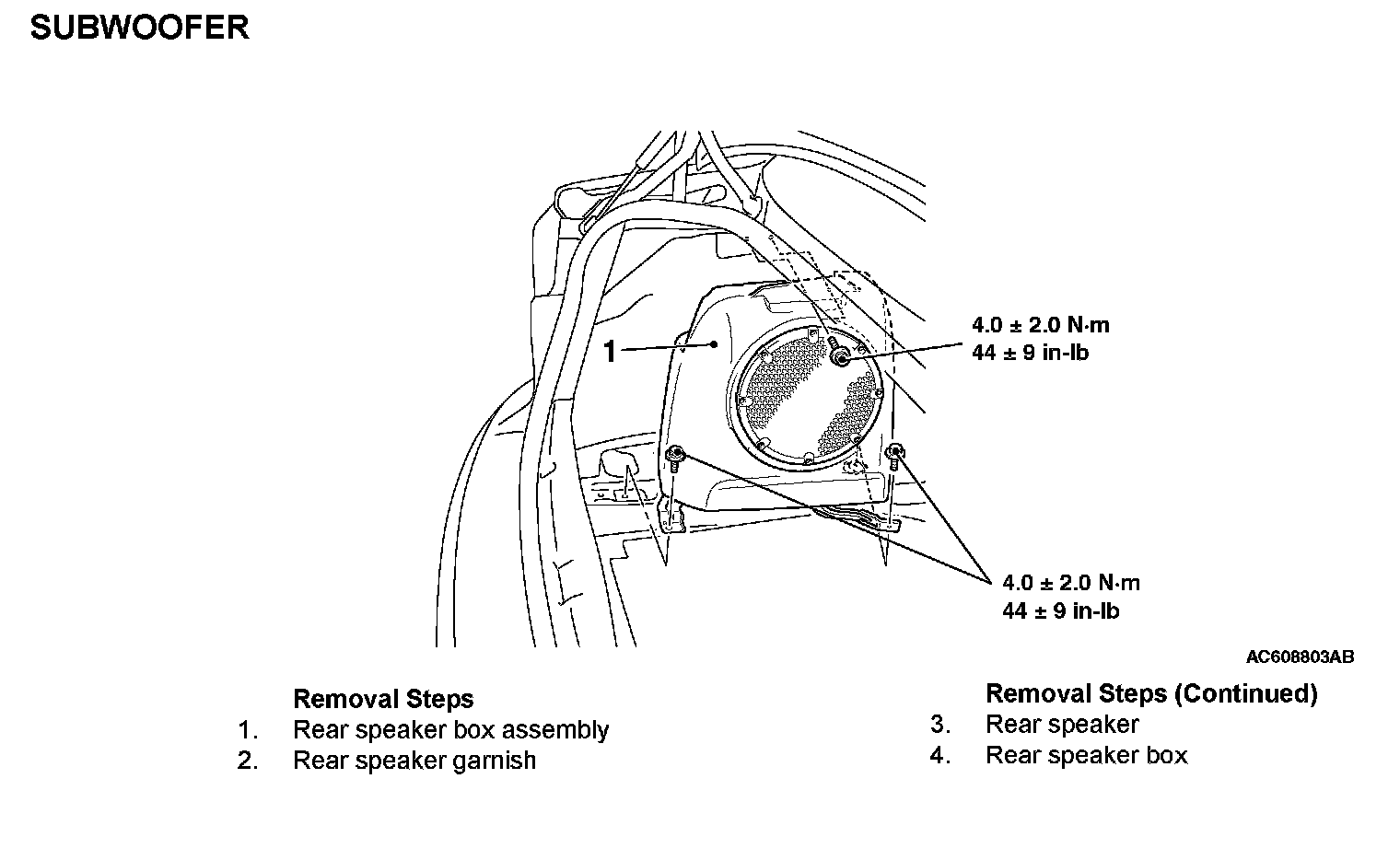 SUBWOOFER

1

4.0 ± 2.0 N·m
44 ± 9 in-lb

4.0 ± 2.0 N·m
44 ± 9 in-lb

AC608803AB

Removal Steps
1. Rear speaker box assembly
2. Rear speaker garnish

Removal Steps (Continued)
3. Rear speaker
4. Rear speaker box