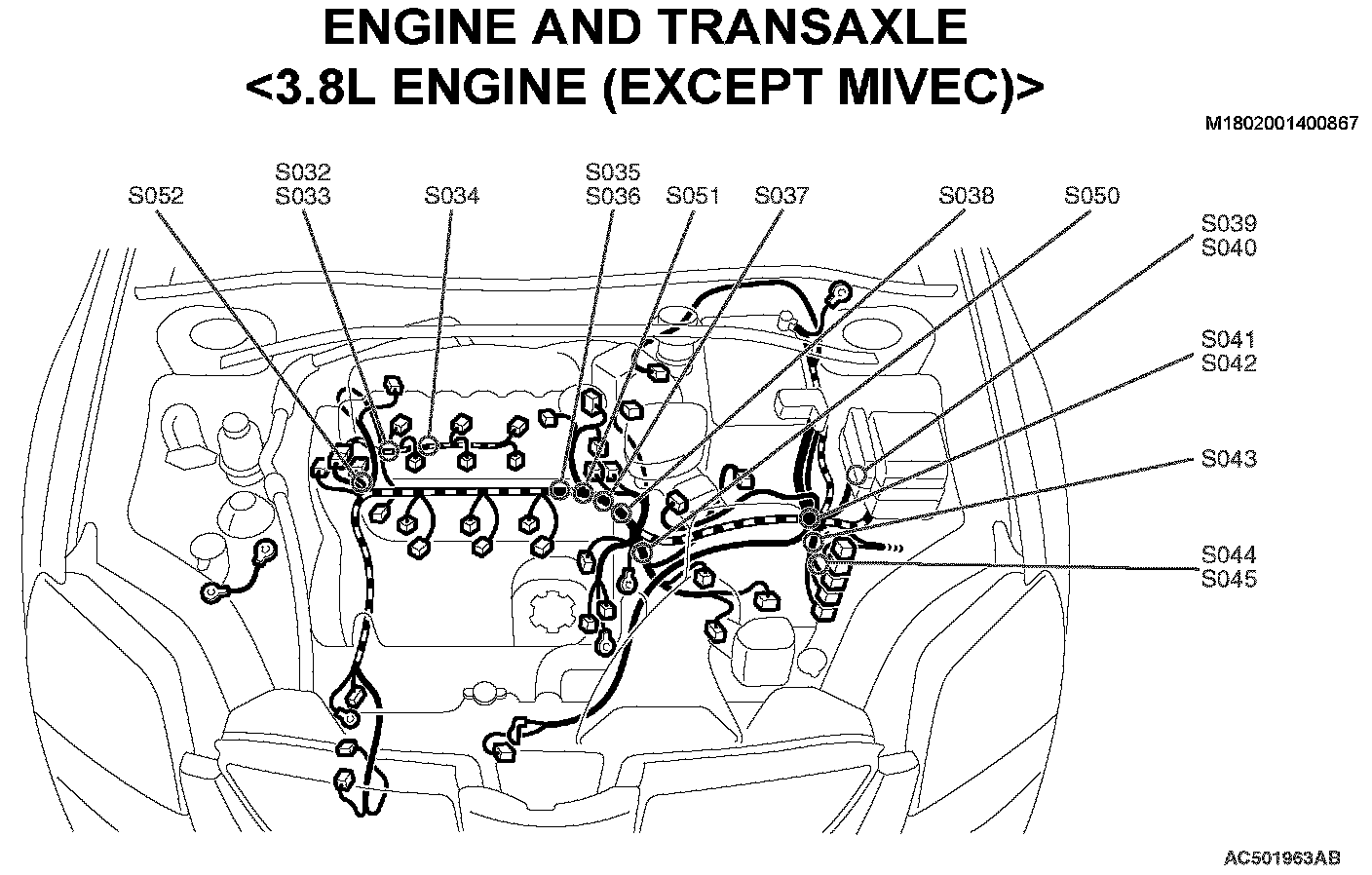 ENGINE AND TRANSAXLE
<3.8L ENGINE (EXCEPT MIVEC)>

M1802001400867

S052
S032
S033
S034
S035
S036
S051
S037
S038
S050
S039
S040
S041
S042
S043
S044
S045

AC501963AB