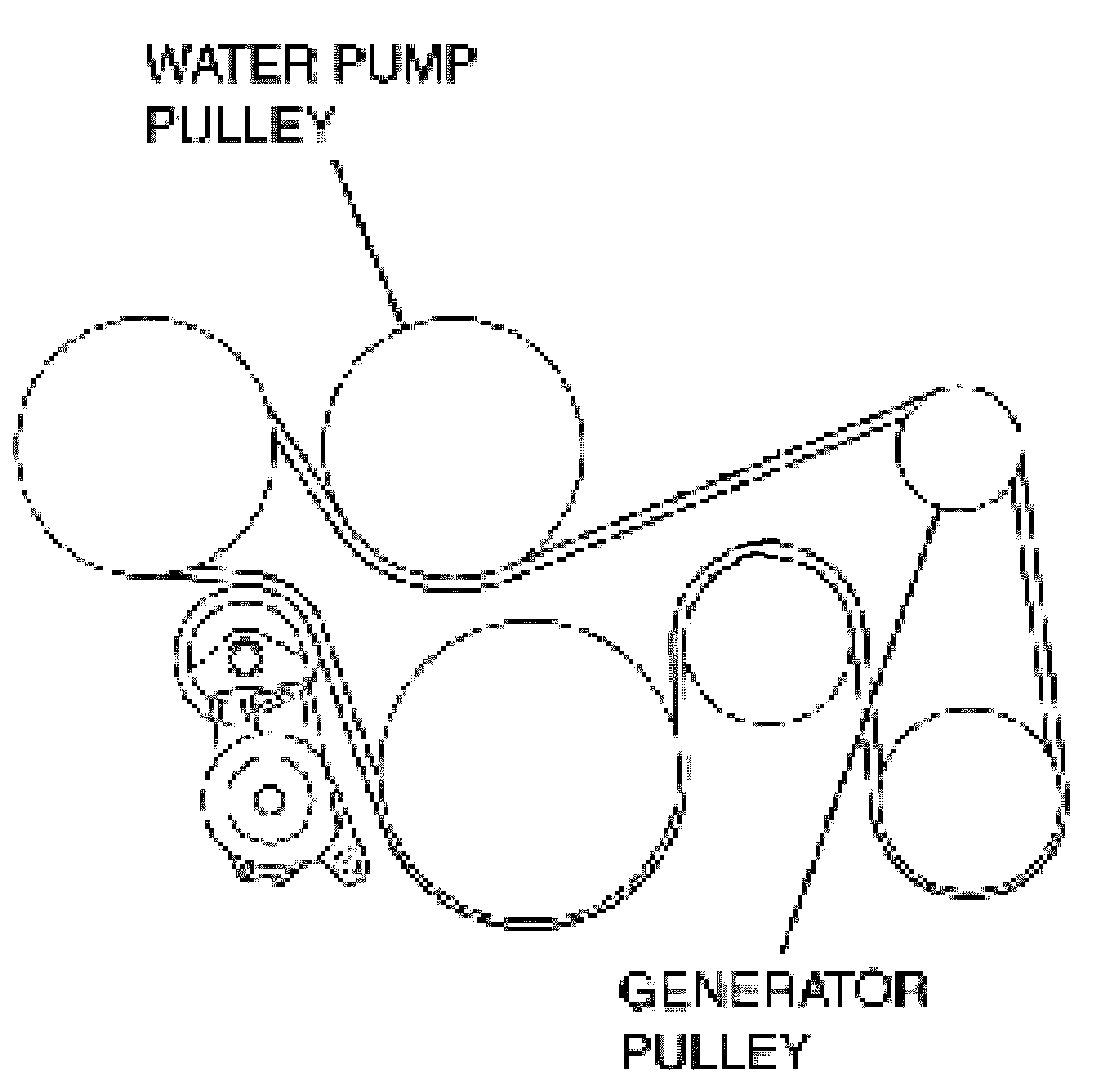 WATER PUMP
PULLEY

GENERATOR
PULLEY