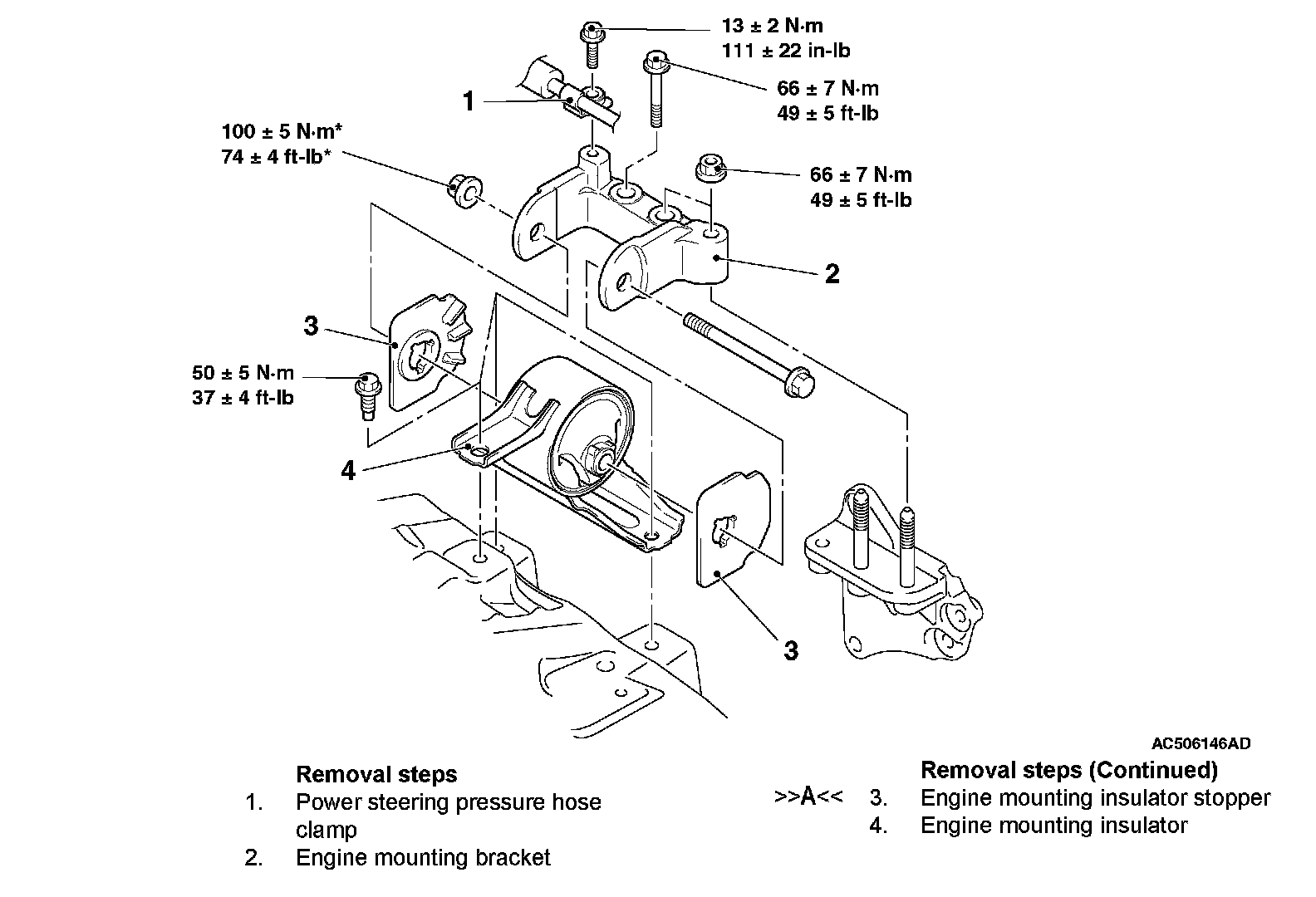 13 ± 2 N·m
111 ± 22 in-lb

66 ± 7 N·m
49 ± 5 ft-lb

1

100 ± 5 N·m*
74 ± 4 ft-lb*

66 ± 7 N·m
49 ± 5 ft-lb

2

3

50 ± 5 N·m
37 ± 4 ft-lb

4

3

AC506146AD

Removal steps
1. Power steering pressure hose clamp
2. Engine mounting bracket

Removal steps (Continued)
>>A<< 3. Engine mounting insulator stopper
4. Engine mounting insulator