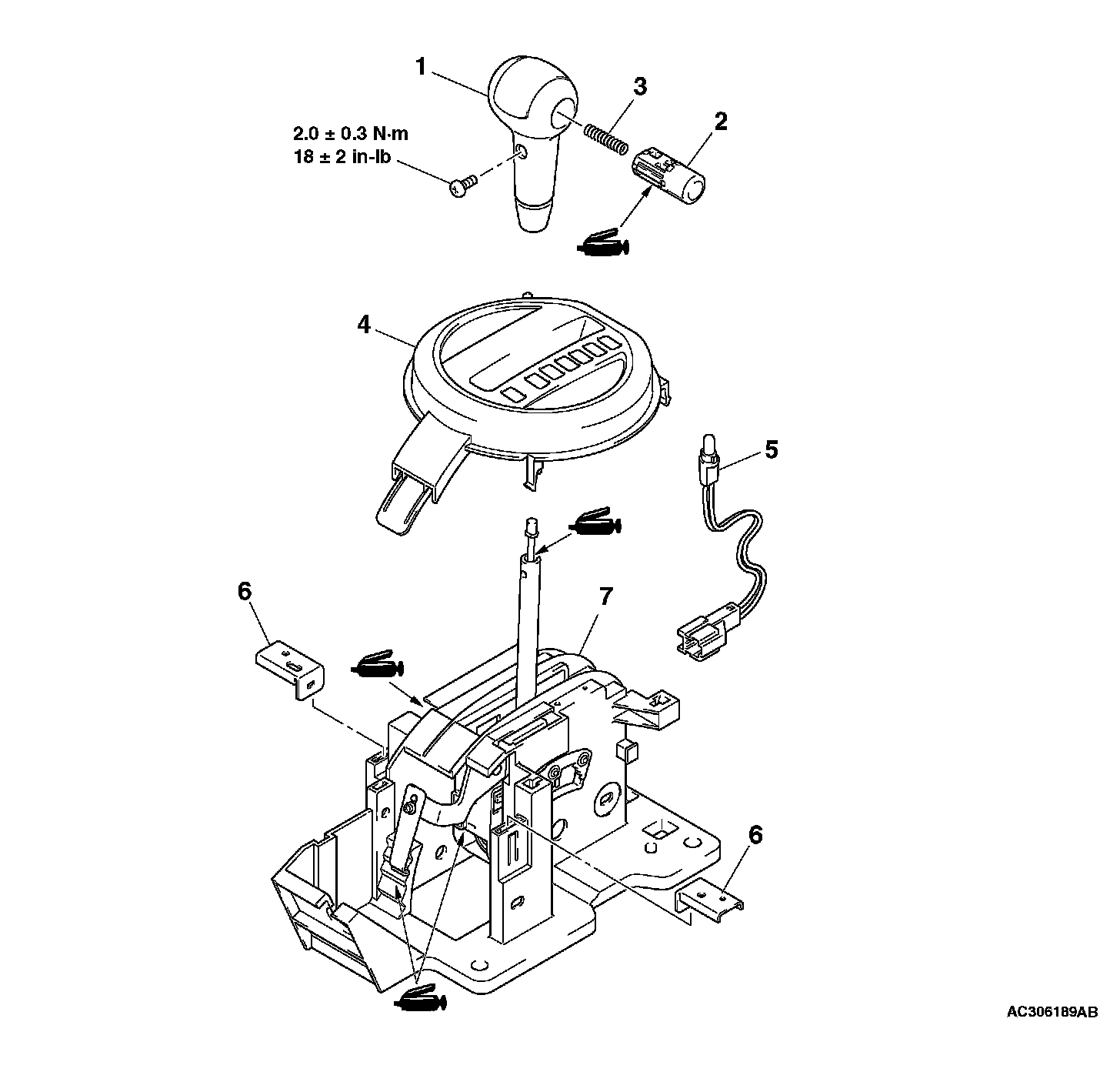 1

3

2

2.0 ± 0.3 N·m
18 ± 2 in-lb

4

5

6

7

6

AC306189AB