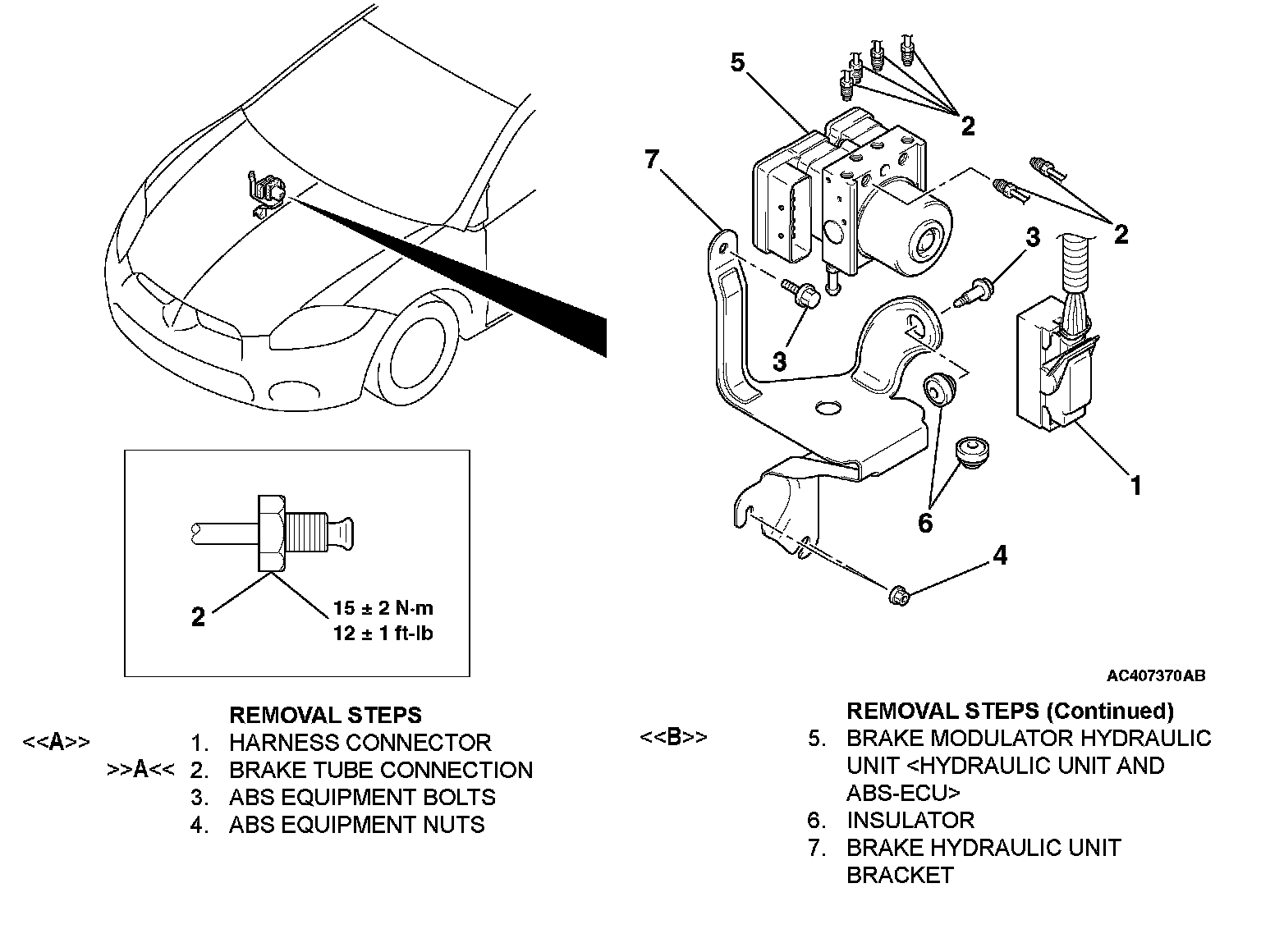 5

2

7

2

3

3

1

6

4

2

15 ± 2 N·m
12 ± 1 ft-lb

AC407370AB

REMOVAL STEPS
<<A>> 1. HARNESS CONNECTOR
>>A<< 2. BRAKE TUBE CONNECTION
3. ABS EQUIPMENT BOLTS
4. ABS EQUIPMENT NUTS

REMOVAL STEPS (Continued)
<<B>> 5. BRAKE MODULATOR HYDRAULIC UNIT <HYDRAULIC UNIT AND ABS-ECU>
6. INSULATOR
7. BRAKE HYDRAULIC UNIT BRACKET