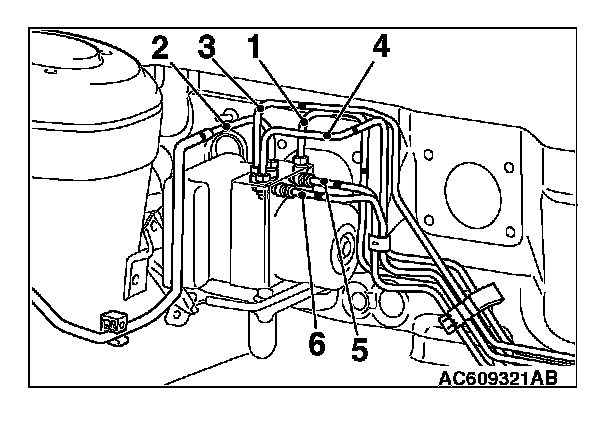 2
3
1
4
6
5
AC609321AB