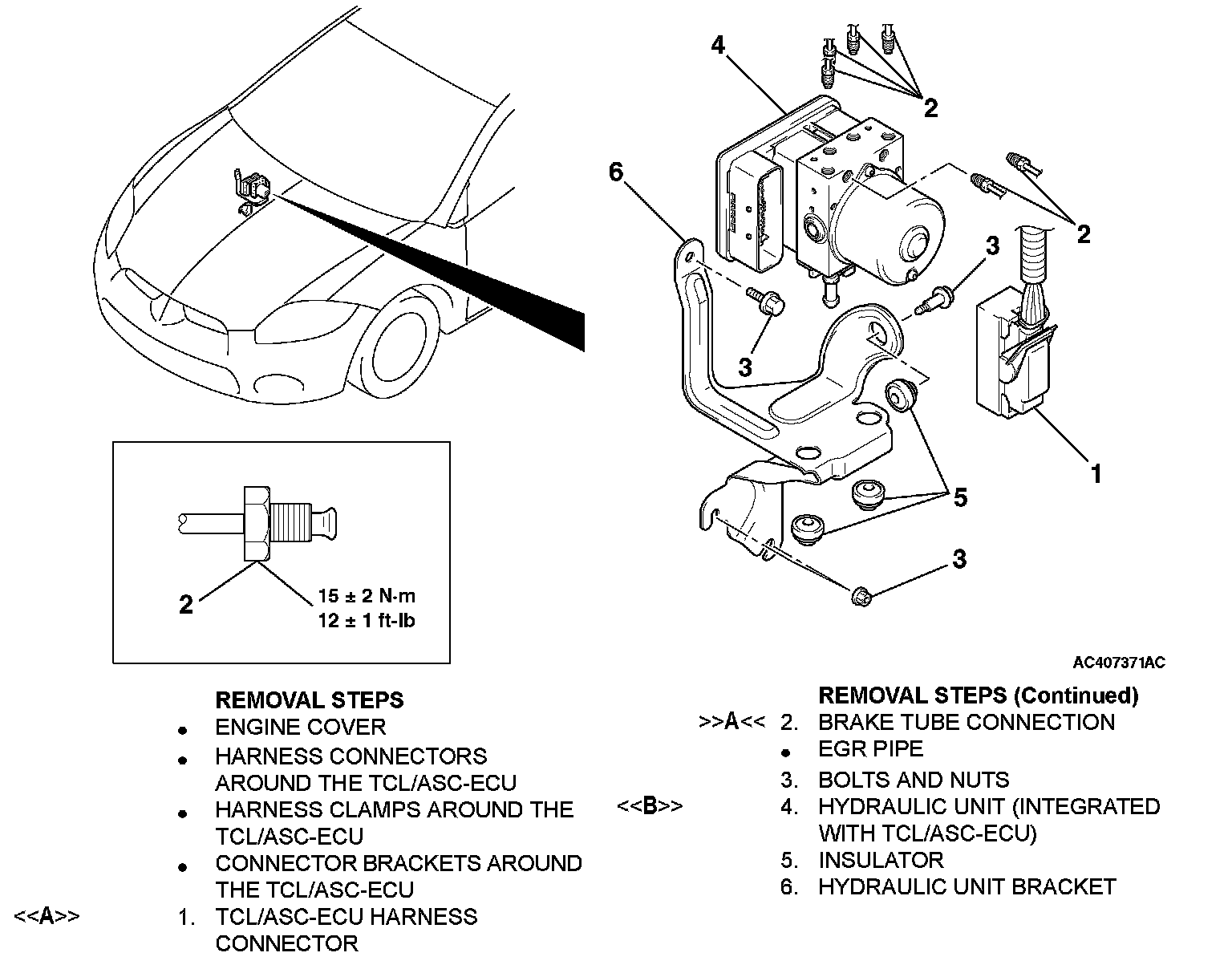 4

2

6

2

3

3

1

5

3

2

15 ± 2 N·m
12 ± 1 ft-lb

AC407371AC

REMOVAL STEPS
• ENGINE COVER
• HARNESS CONNECTORS AROUND THE TCL/ASC-ECU
• HARNESS CLAMPS AROUND THE TCL/ASC-ECU
• CONNECTOR BRACKETS AROUND THE TCL/ASC-ECU
<<A>> 1. TCL/ASC-ECU HARNESS CONNECTOR

REMOVAL STEPS (Continued)
>>A<< 2. BRAKE TUBE CONNECTION
• EGR PIPE
3. BOLTS AND NUTS
<<B>> 4. HYDRAULIC UNIT (INTEGRATED WITH TCL/ASC-ECU)
5. INSULATOR
6. HYDRAULIC UNIT BRACKET