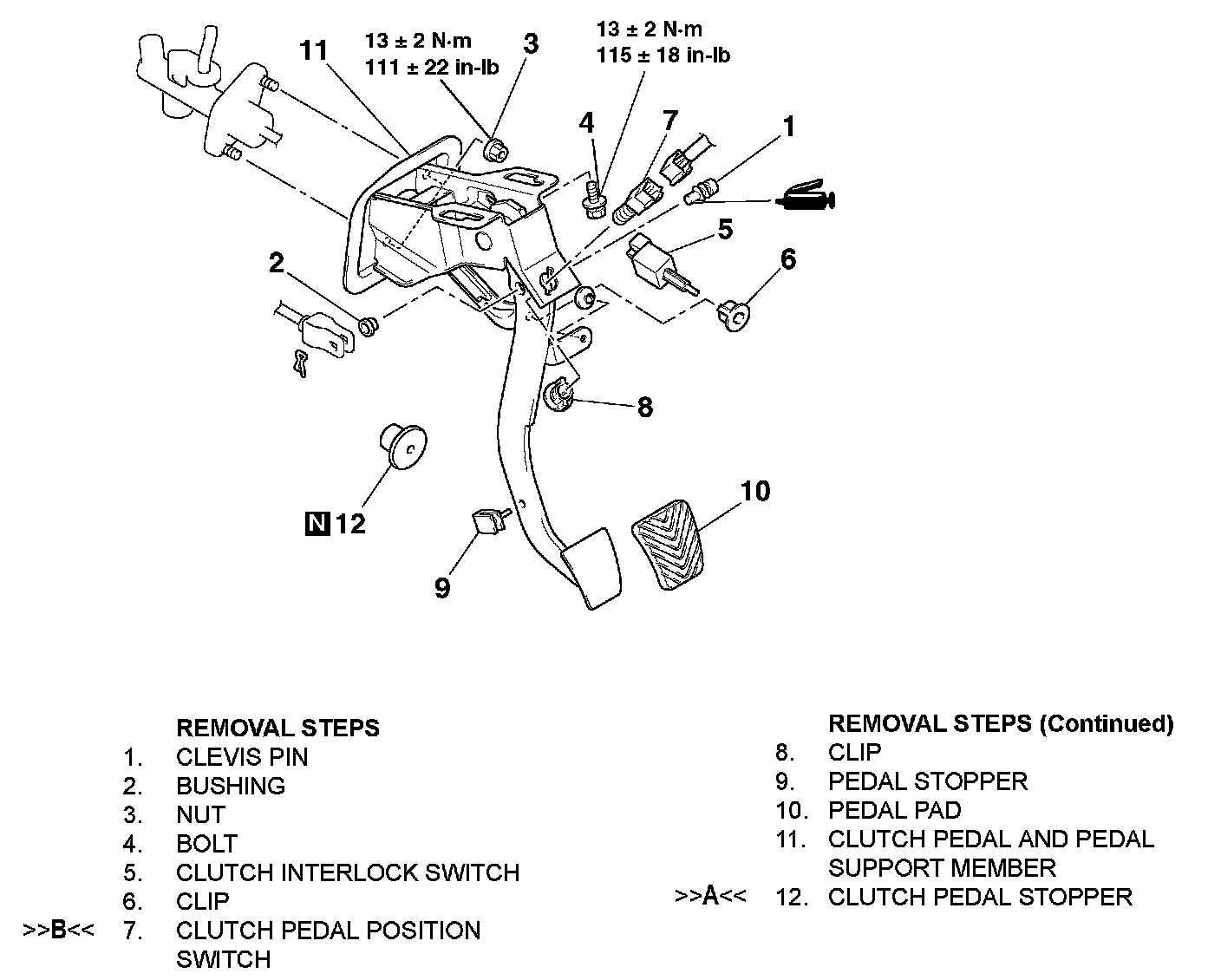 11
13 ± 2 N·m
111 ± 22 in-lb
3
13 ± 2 N·m
115 ± 18 in-lb
4
7
1
5
6
2
8
N 12
10
9

REMOVAL STEPS
1. CLEVIS PIN
2. BUSHING
3. NUT
4. BOLT
5. CLUTCH INTERLOCK SWITCH
6. CLIP
>>B<< 7. CLUTCH PEDAL POSITION SWITCH

REMOVAL STEPS (Continued)
8. CLIP
9. PEDAL STOPPER
10. PEDAL PAD
11. CLUTCH PEDAL AND PEDAL SUPPORT MEMBER
>>A<< 12. CLUTCH PEDAL STOPPER