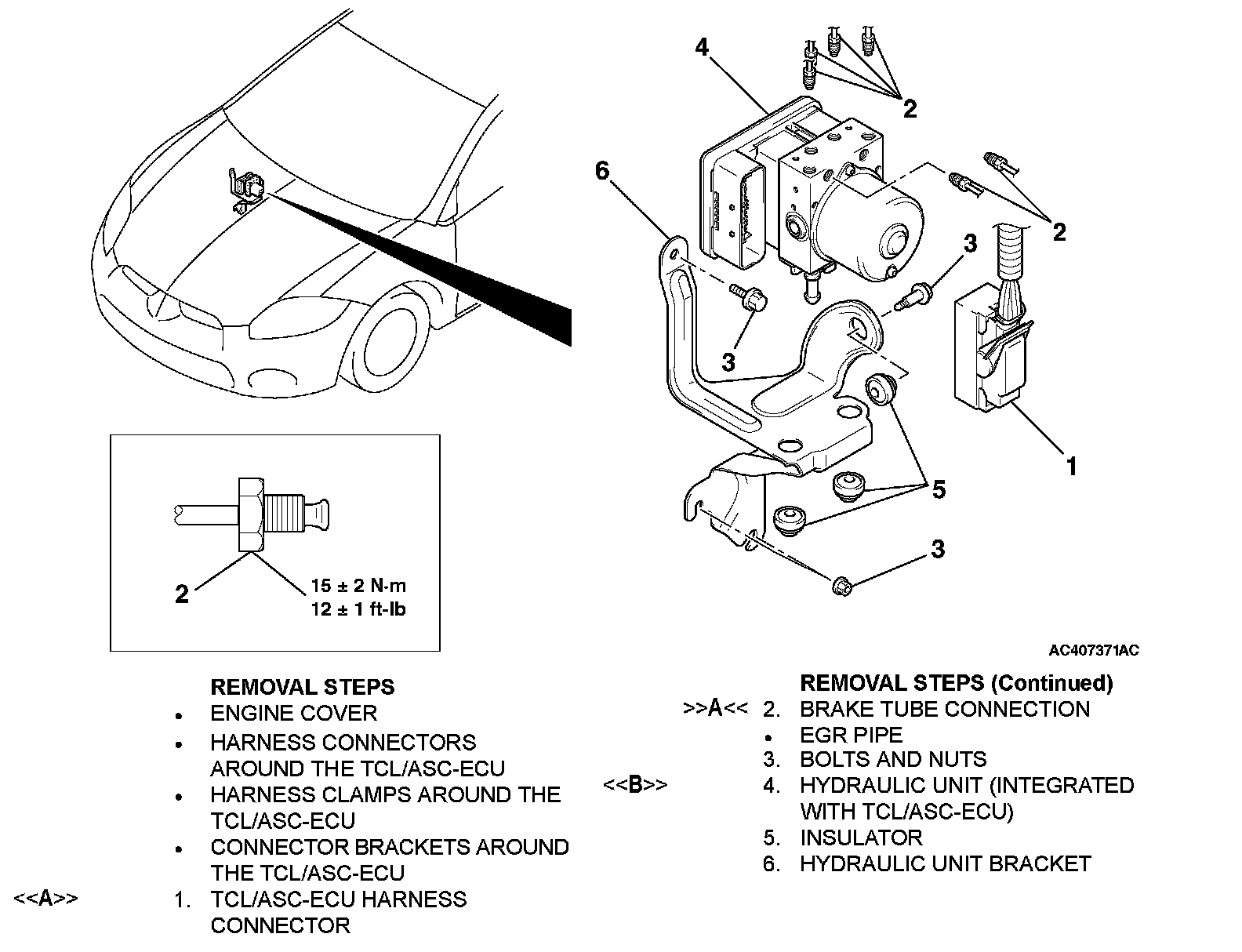 4

2

6

2

3

3

1

5

3

2

15 ± 2 N·m
12 ± 1 ft-lb

AC407371AC

REMOVAL STEPS
• ENGINE COVER
• HARNESS CONNECTORS AROUND THE TCL/ASC-ECU
• HARNESS CLAMPS AROUND THE TCL/ASC-ECU
• CONNECTOR BRACKETS AROUND THE TCL/ASC-ECU
<<A>> 1. TCL/ASC-ECU HARNESS CONNECTOR

REMOVAL STEPS (Continued)
>>A<< 2. BRAKE TUBE CONNECTION
• EGR PIPE
3. BOLTS AND NUTS
<<B>> 4. HYDRAULIC UNIT (INTEGRATED WITH TCL/ASC-ECU)
5. INSULATOR
6. HYDRAULIC UNIT BRACKET