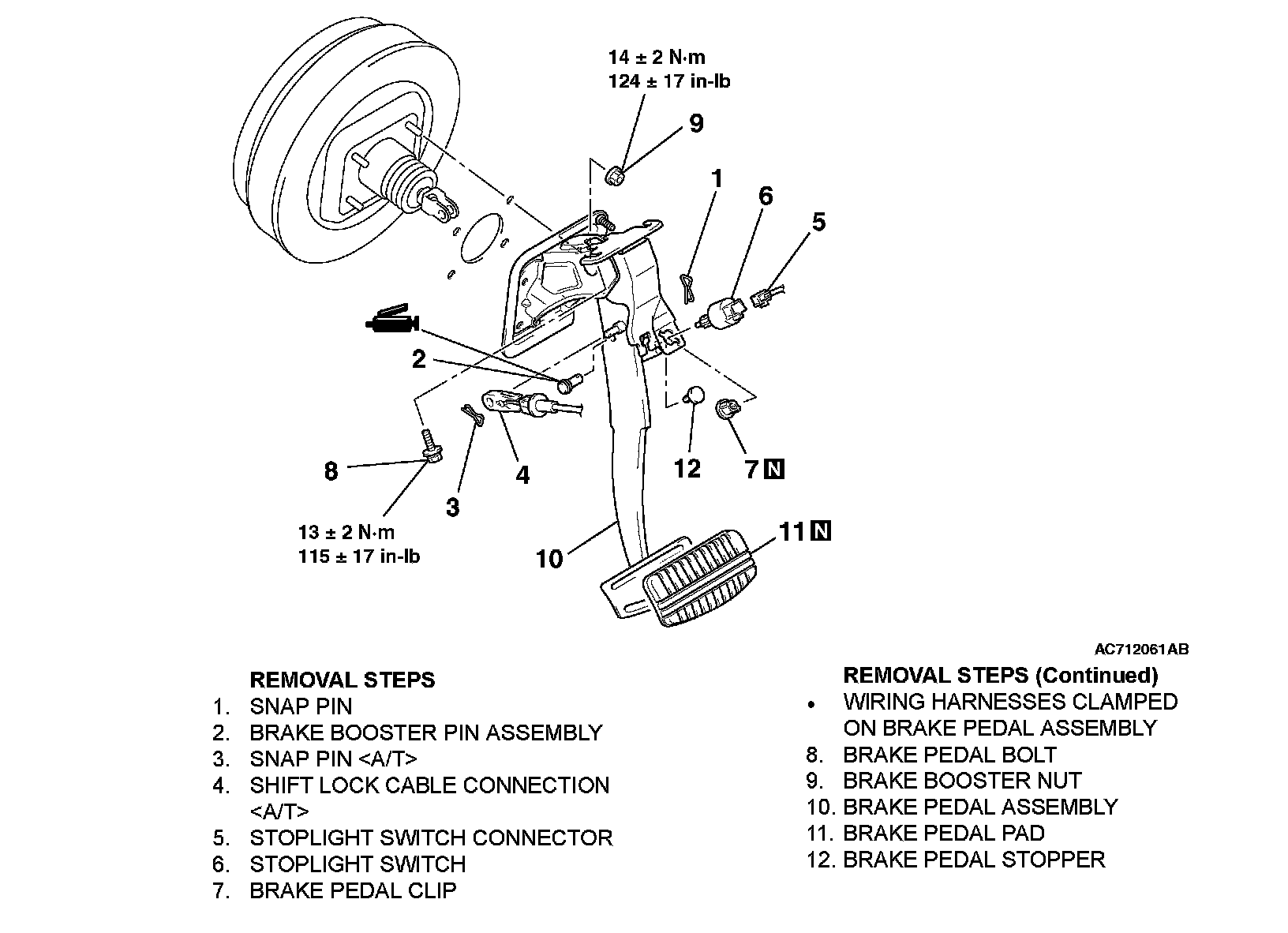 14 ± 2 N·m
124 ± 17 in-lb

9

1

6

5

2

8

3

4

12

7 N

13 ± 2 N·m
115 ± 17 in-lb

10

11 N

AC712061AB

REMOVAL STEPS
1. SNAP PIN
2. BRAKE BOOSTER PIN ASSEMBLY
3. SNAP PIN <A/T>
4. SHIFT LOCK CABLE CONNECTION <A/T>
5. STOPLIGHT SWITCH CONNECTOR
6. STOPLIGHT SWITCH
7. BRAKE PEDAL CLIP

REMOVAL STEPS (Continued)
• WIRING HARNESSES CLAMPED ON BRAKE PEDAL ASSEMBLY
8. BRAKE PEDAL BOLT
9. BRAKE BOOSTER NUT
10. BRAKE PEDAL ASSEMBLY
11. BRAKE PEDAL PAD
12. BRAKE PEDAL STOPPER