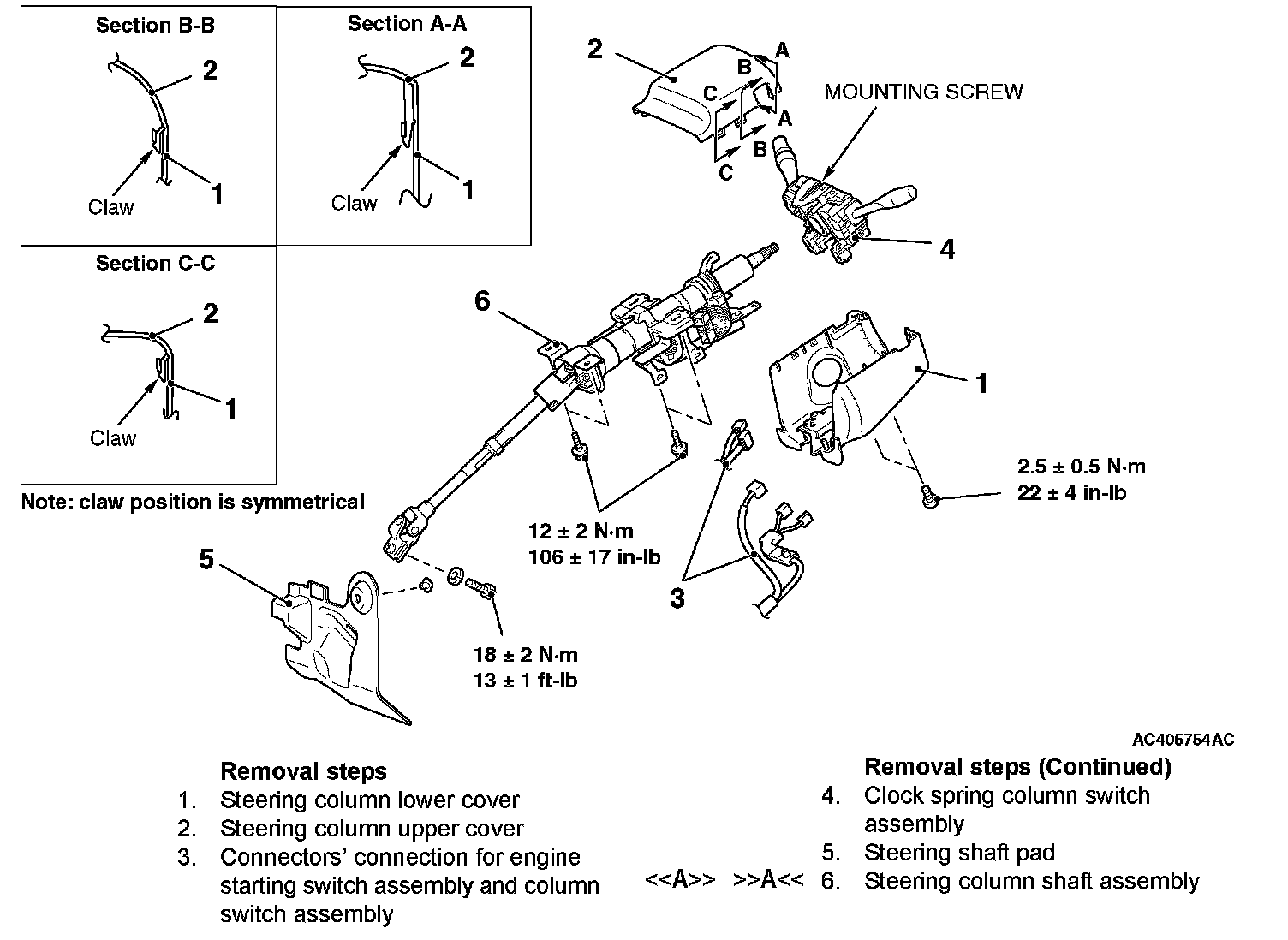 Section B-B
2
Claw
1

Section A-A
2
Claw
1

Section C-C
2
Claw
1

Note: claw position is symmetrical

2
A
B
C
A
B
C
MOUNTING SCREW
4
6
1
2.5 ± 0.5 N·m
22 ± 4 in-lb
12 ± 2 N·m
106 ± 17 in-lb
3
5
18 ± 2 N·m
13 ± 1 ft-lb

AC405754AC

Removal steps
1. Steering column lower cover
2. Steering column upper cover
3. Connectors' connection for engine starting switch assembly and column switch assembly

Removal steps (Continued)
4. Clock spring column switch assembly
5. Steering shaft pad
<<A>> >>A<< 6. Steering column shaft assembly