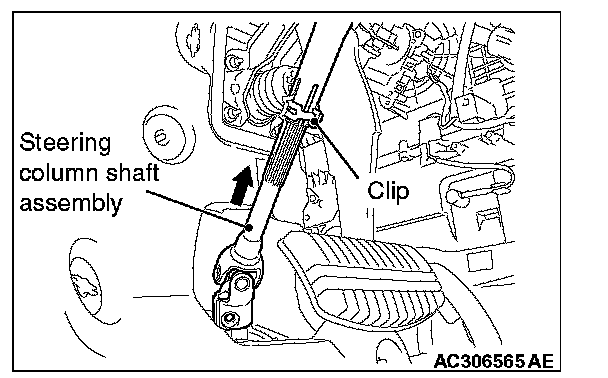 Steering column shaft assembly

Clip

AC306565 AE