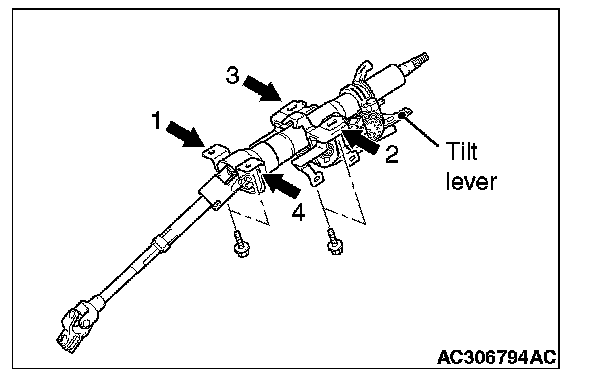 3
1
2
Tilt lever
4
AC306794AC