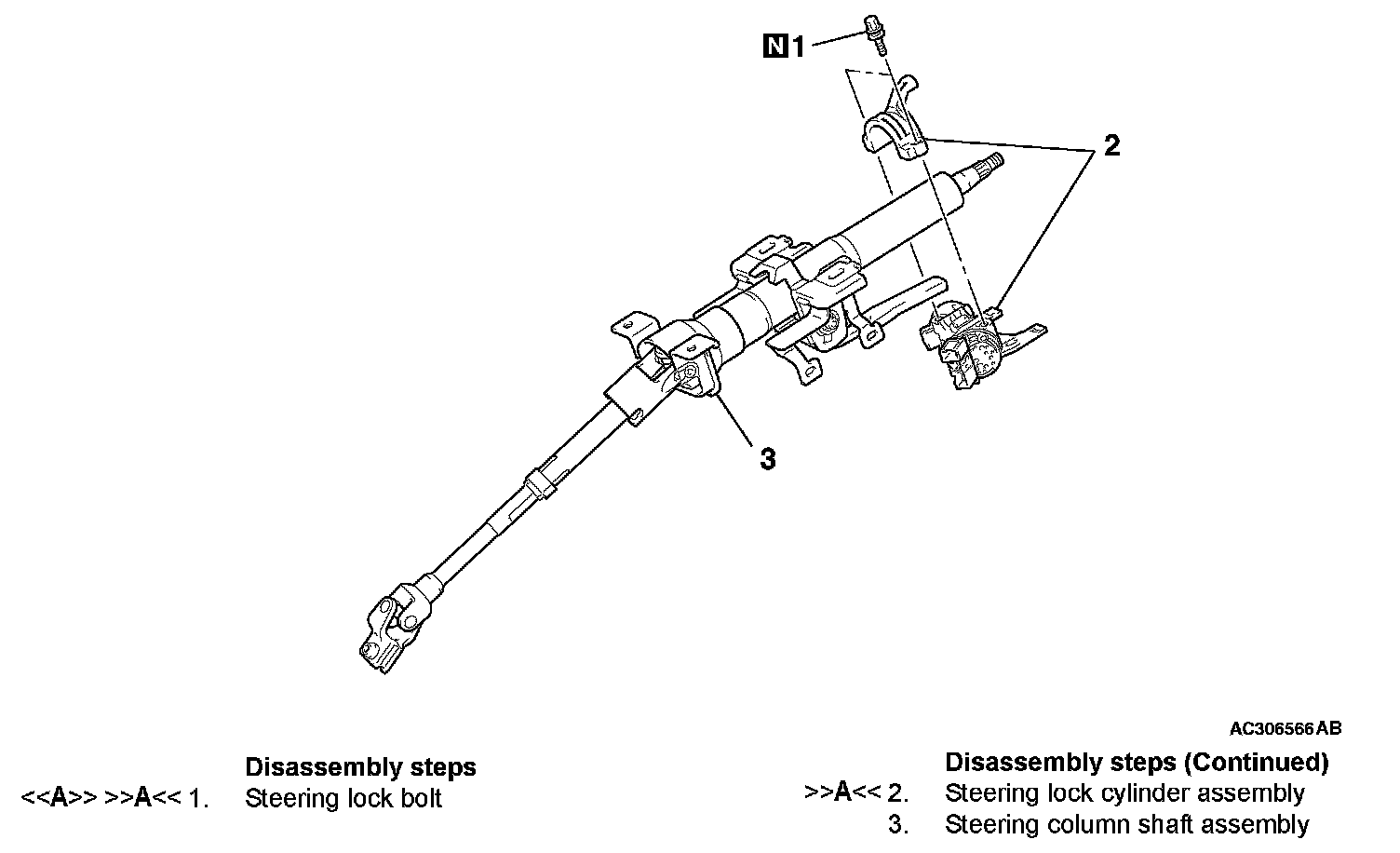 N 1

2

3

AC306566AB

Disassembly steps
<<A>> >>A<< 1. Steering lock bolt

Disassembly steps (Continued)
>>A<< 2. Steering lock cylinder assembly
3. Steering column shaft assembly