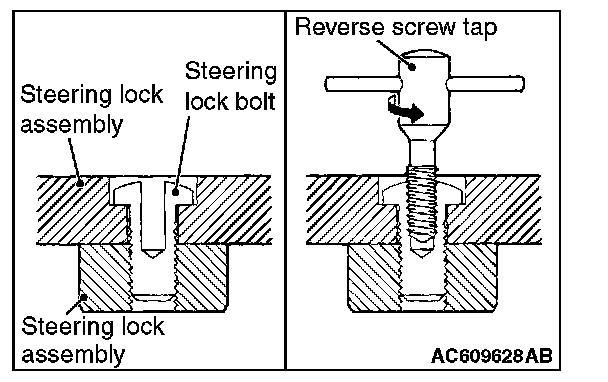 Steering lock assembly

Steering lock bolt

Steering lock assembly

Reverse screw tap

AC609628AB